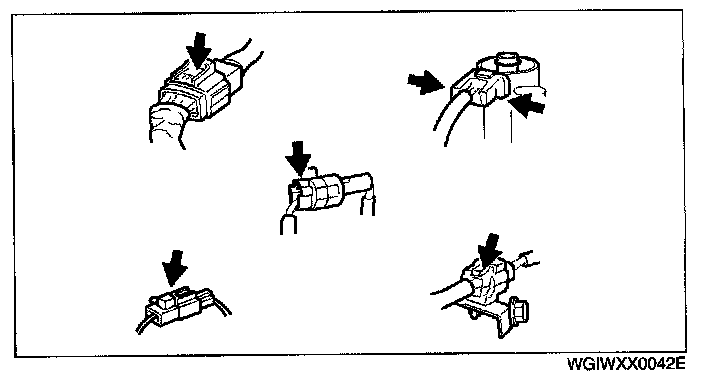 WGIWXX0042E