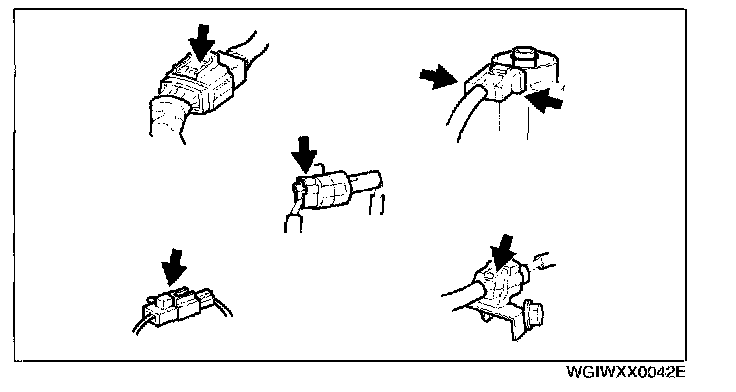 WGIWXX0042E