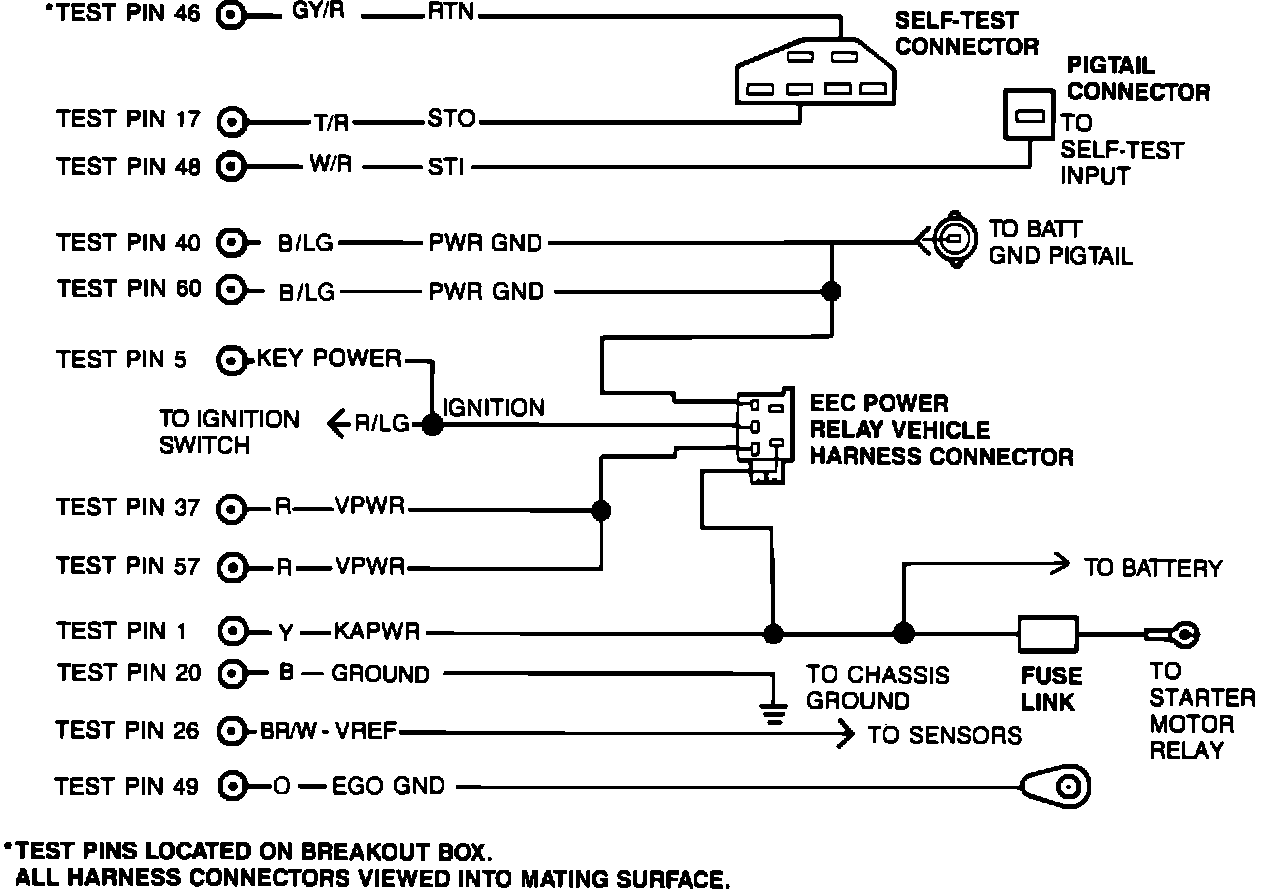 *TEST PIN 46 GY/R RTN

SELF-TEST CONNECTOR

PIGTAIL CONNECTOR

TEST PIN 17 T/R STO

TEST PIN 48 W/R STI

TO SELF-TEST INPUT

TEST PIN 40 B/LG PWR GND

TO BATT GND PIGTAIL

TEST PIN 60 B/LG PWR GND

TEST PIN 5 KEY POWER

TO IGNITION SWITCH R/LG IGNITION

EEC POWER RELAY VEHICLE HARNESS CONNECTOR

TEST PIN 37 R VPWR

TEST PIN 57 R VPWR

TO BATTERY

TEST PIN 1 Y KAPWR

TEST PIN 20 B GROUND

TO CHASSIS GROUND

FUSE LINK

TO STARTER MOTOR RELAY

TEST PIN 26 BR/W - VREF

TO SENSORS

TEST PIN 49 O EGO GND

*TEST PINS LOCATED ON BREAKOUT BOX.
ALL HARNESS CONNECTORS VIEWED INTO MATING SURFACE.