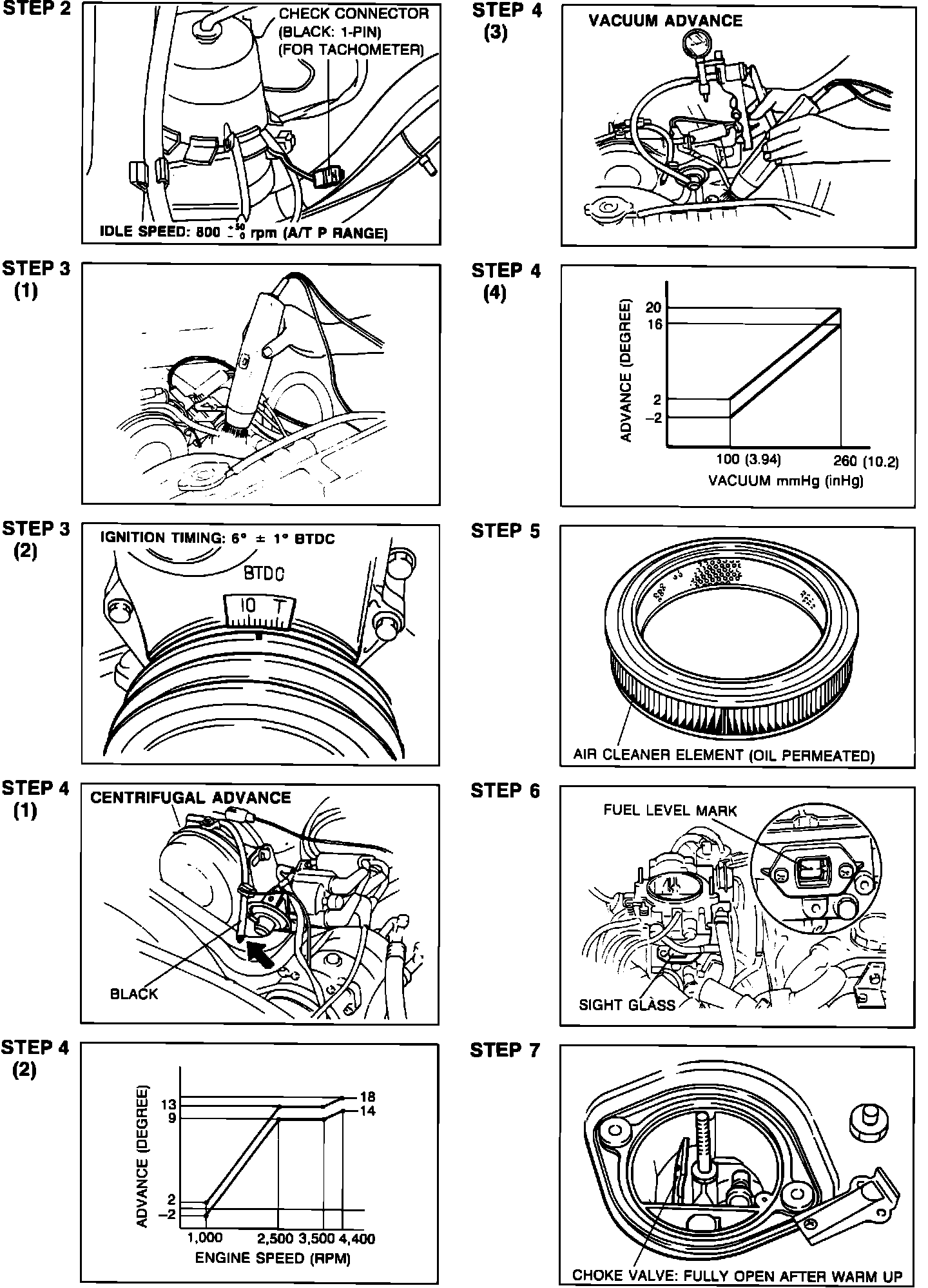 STEP 2

CHECK CONNECTOR (BLACK: 1-PIN) (FOR TACHOMETER)

IDLE SPEED: 800 $^{+50}_{-0}$ rpm (A/T P RANGE)

STEP 3 (1)

STEP 3 (2)

IGNITION TIMING: 6° ± 1° BTDC

BTDC

10 T

STEP 4 (1)

CENTRIFUGAL ADVANCE

BLACK

STEP 4 (2)

ADVANCE (DEGREE)

13
9
2
−2

18
14

1,000 2,500 3,500 4,400

ENGINE SPEED (RPM)

STEP 4 (3)

VACUUM ADVANCE

STEP 4 (4)

ADVANCE (DEGREE)

20
16
2
−2

100 (3.94) 260 (10.2)

VACUUM mmHg (inHg)

STEP 5

AIR CLEANER ELEMENT (OIL PERMEATED)

STEP 6

FUEL LEVEL MARK

SIGHT GLASS

STEP 7

CHOKE VALVE: FULLY OPEN AFTER WARM UP