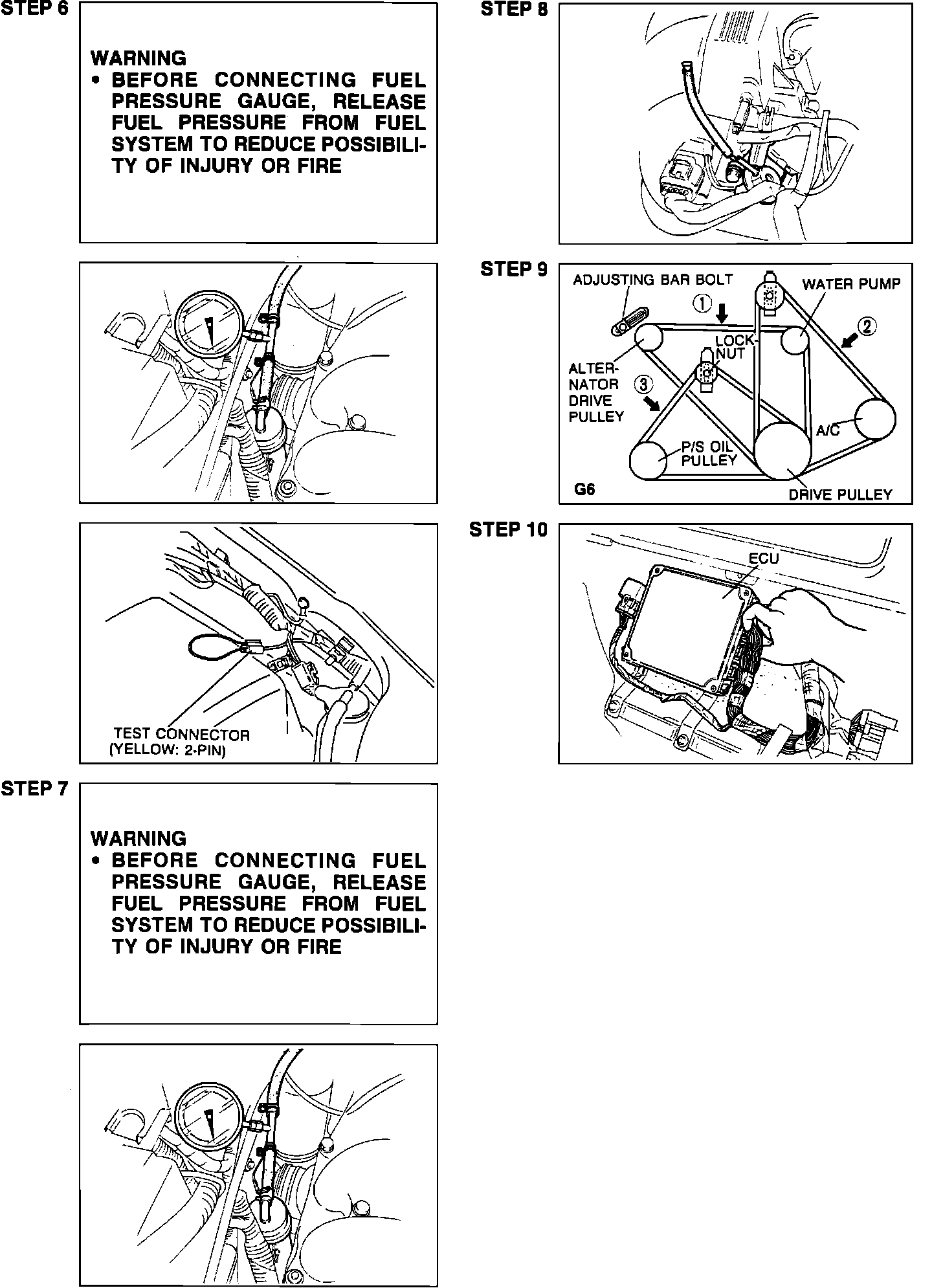 STEP 6

WARNING
• BEFORE CONNECTING FUEL PRESSURE GAUGE, RELEASE FUEL PRESSURE FROM FUEL SYSTEM TO REDUCE POSSIBILITY OF INJURY OR FIRE

TEST CONNECTOR
(YELLOW: 2-PIN)

STEP 7

WARNING
• BEFORE CONNECTING FUEL PRESSURE GAUGE, RELEASE FUEL PRESSURE FROM FUEL SYSTEM TO REDUCE POSSIBILITY OF INJURY OR FIRE

STEP 8

STEP 9

ADJUSTING BAR BOLT
①
WATER PUMP
②
LOCKNUT
ALTERNATOR DRIVE PULLEY
③
A/C
P/S OIL PULLEY
G6
DRIVE PULLEY

STEP 10

ECU