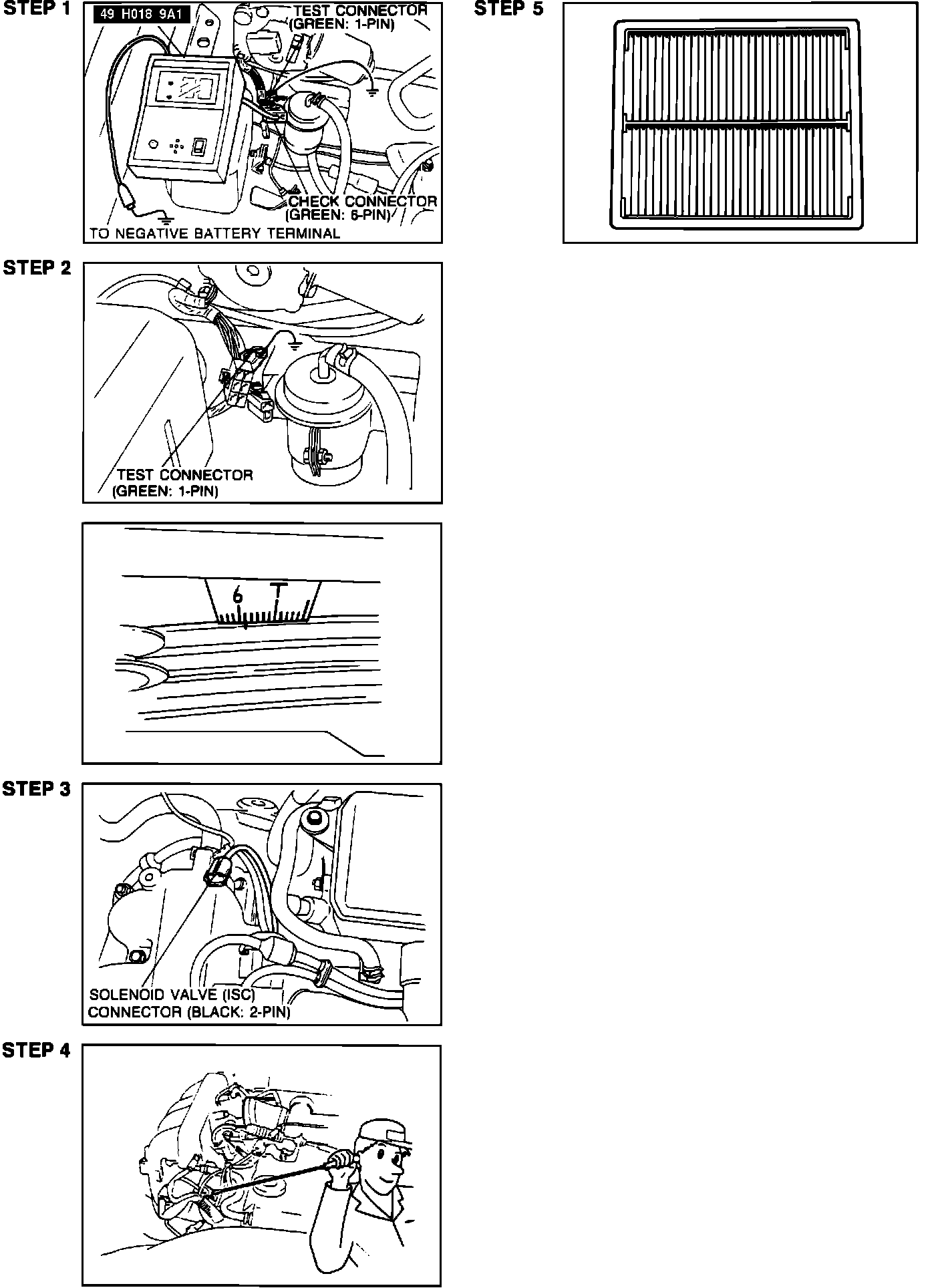 STEP 1

49 H018 9A1

TEST CONNECTOR (GREEN: 1-PIN)

CHECK CONNECTOR (GREEN: 6-PIN)

TO NEGATIVE BATTERY TERMINAL

STEP 2

TEST CONNECTOR (GREEN: 1-PIN)

6

T

STEP 3

SOLENOID VALVE (ISC) CONNECTOR (BLACK: 2-PIN)

STEP 4

STEP 5