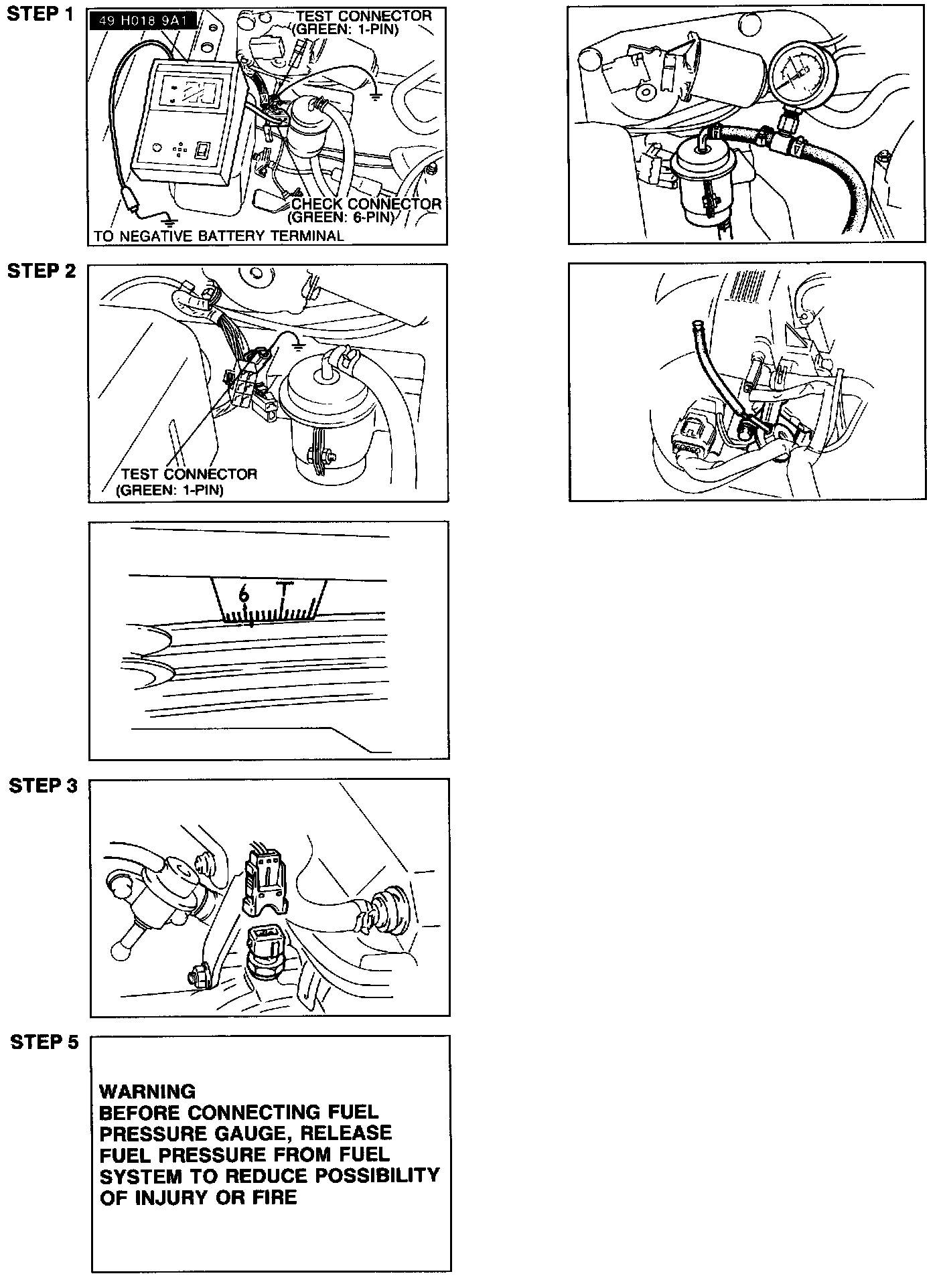 STEP 1

49 H018 9A1

TEST CONNECTOR (GREEN: 1-PIN)

CHECK CONNECTOR (GREEN: 6-PIN)

TO NEGATIVE BATTERY TERMINAL

STEP 2

TEST CONNECTOR (GREEN: 1-PIN)

6 T

STEP 3

STEP 5

WARNING
BEFORE CONNECTING FUEL PRESSURE GAUGE, RELEASE FUEL PRESSURE FROM FUEL SYSTEM TO REDUCE POSSIBILITY OF INJURY OR FIRE