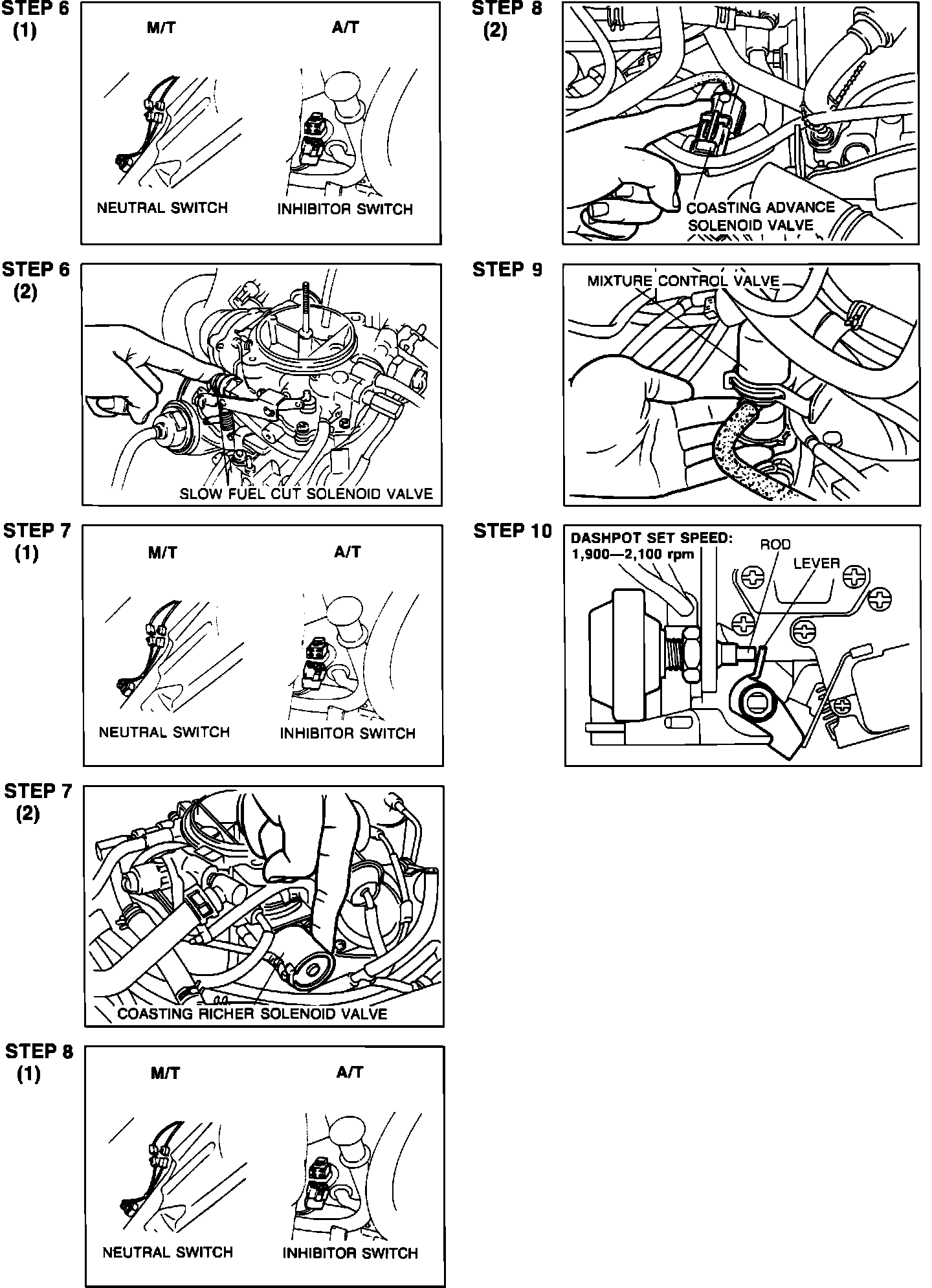 STEP 6
(1)

M/T

A/T

NEUTRAL SWITCH

INHIBITOR SWITCH

STEP 6
(2)

SLOW FUEL CUT SOLENOID VALVE

STEP 7
(1)

M/T

A/T

NEUTRAL SWITCH

INHIBITOR SWITCH

STEP 7
(2)

COASTING RICHER SOLENOID VALVE

STEP 8
(1)

M/T

A/T

NEUTRAL SWITCH

INHIBITOR SWITCH

STEP 8
(2)

COASTING ADVANCE SOLENOID VALVE

STEP 9

MIXTURE CONTROL VALVE

STEP 10

DASHPOT SET SPEED:
1,900—2,100 rpm

ROD

LEVER