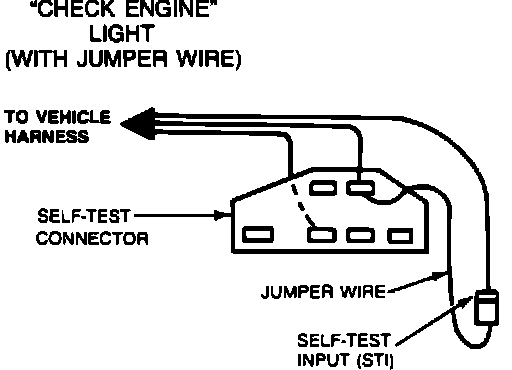 "CHECK ENGINE" LIGHT (WITH JUMPER WIRE)

TO VEHICLE HARNESS

SELF-TEST CONNECTOR

JUMPER WIRE

SELF-TEST INPUT (STI)