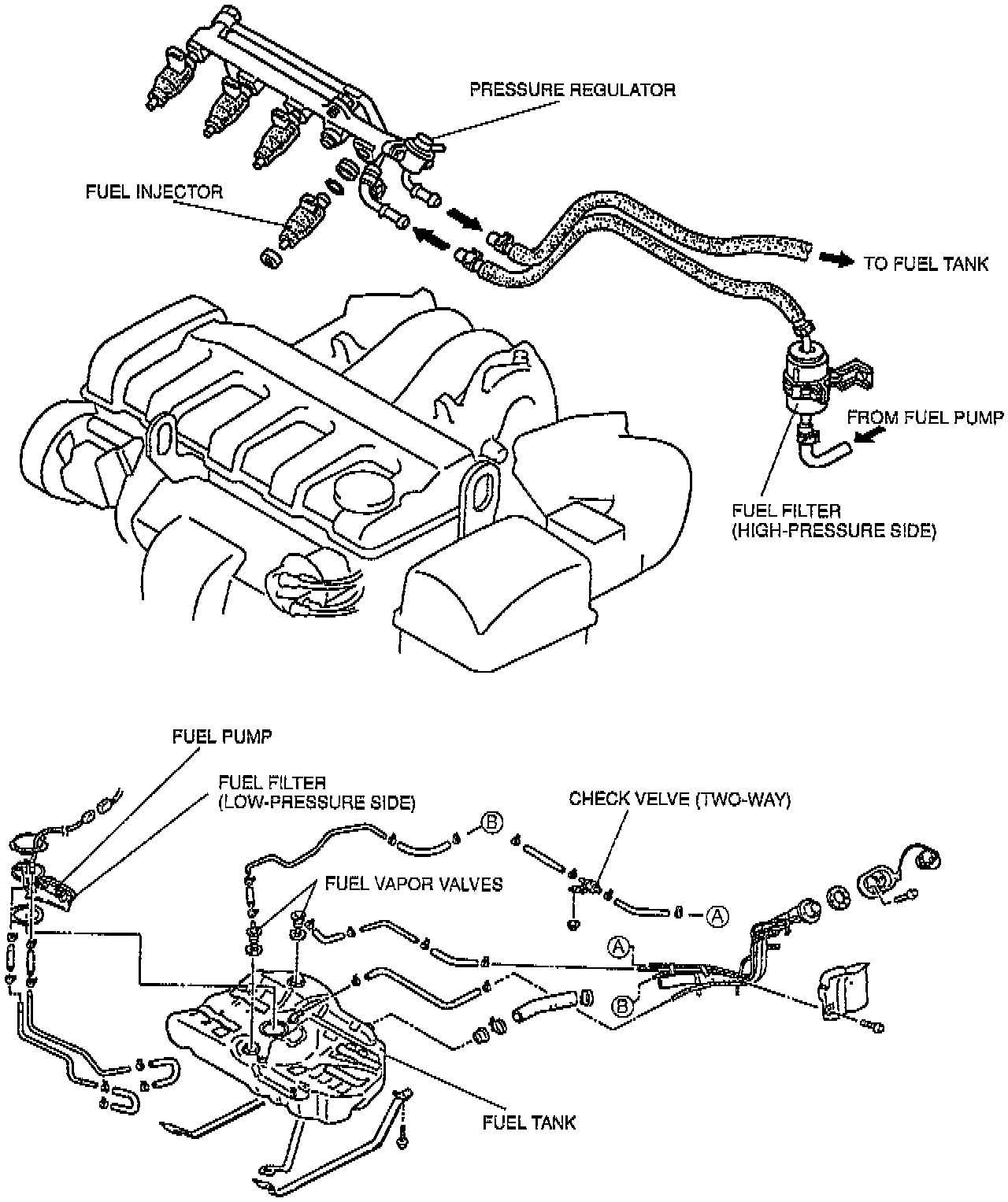 PRESSURE REGULATOR

FUEL INJECTOR

TO FUEL TANK

FROM FUEL PUMP

FUEL FILTER (HIGH-PRESSURE SIDE)

FUEL PUMP

FUEL FILTER (LOW-PRESSURE SIDE)

CHECK VELVE (TWO-WAY)

B

FUEL VAPOR VALVES

A

A

B

FUEL TANK