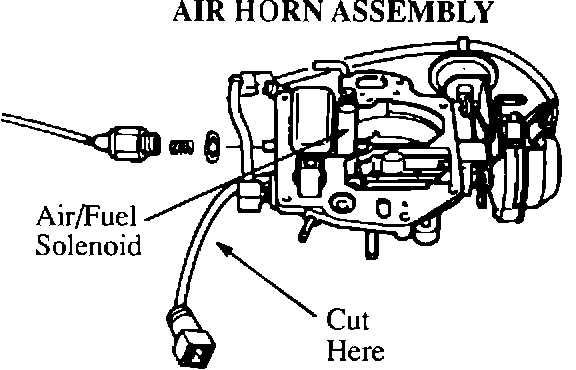 AIR HORN ASSEMBLY

Air/Fuel Solenoid

Cut Here