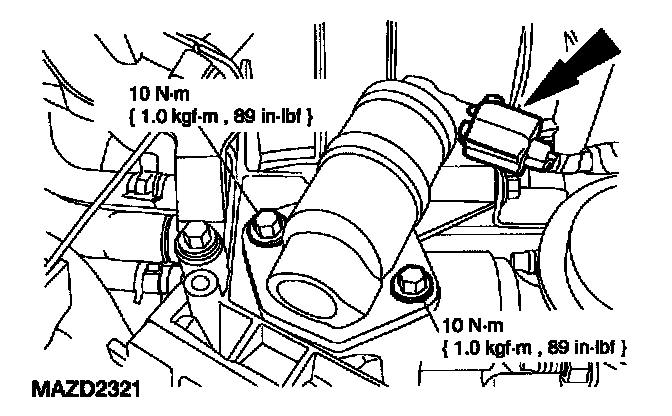 10 N·m
{ 1.0 kgf·m , 89 in·lbf }

10 N·m
{ 1.0 kgf·m , 89 in·lbf }

MAZD2321