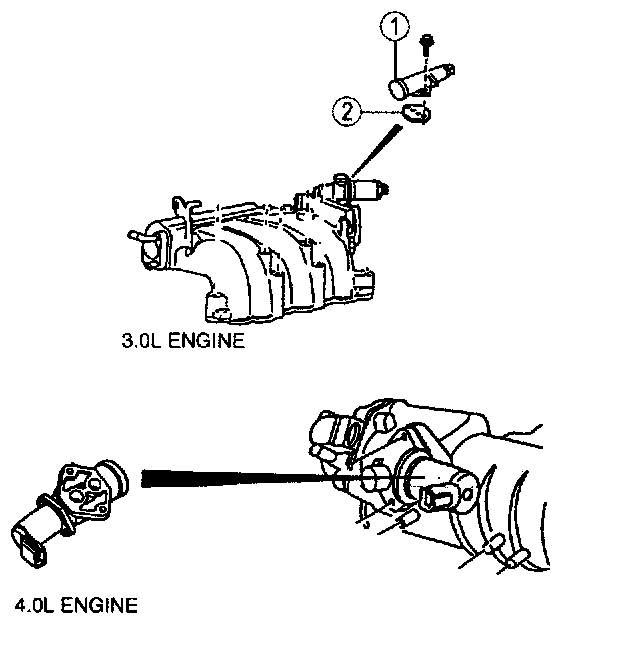 1

2

3.0L ENGINE

4.0L ENGINE