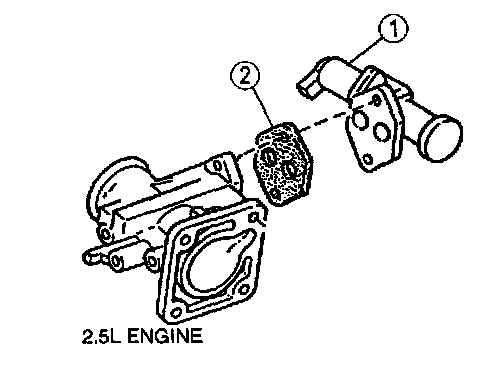 1

2

2.5L ENGINE