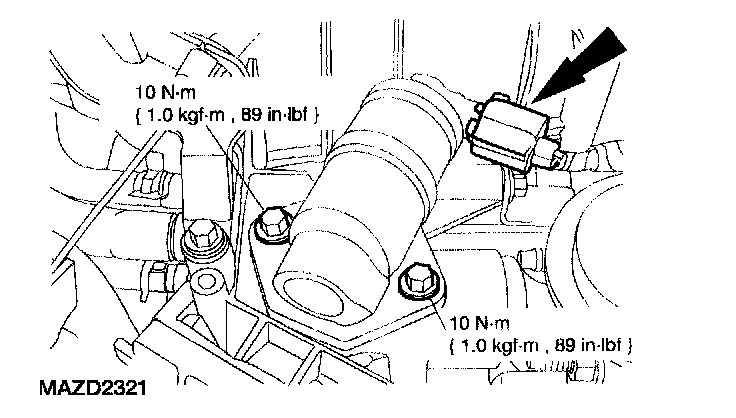 10 N·m
{ 1.0 kgf·m , 89 in·lbf }

10 N·m
{ 1.0 kgf·m , 89 in·lbf }

MAZD2321