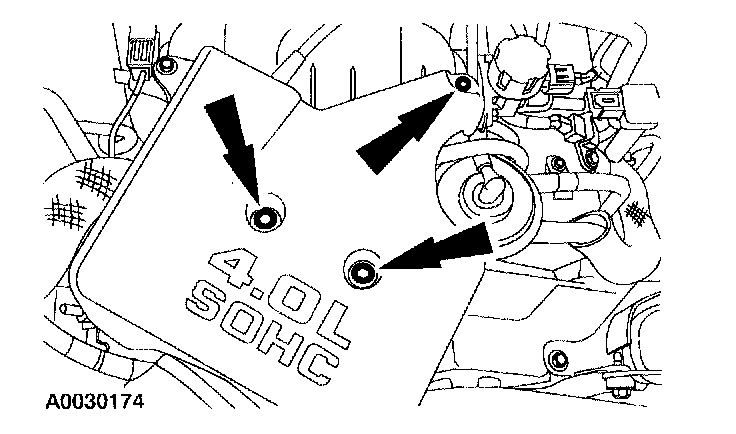 4.0L
SOHC

A0030174