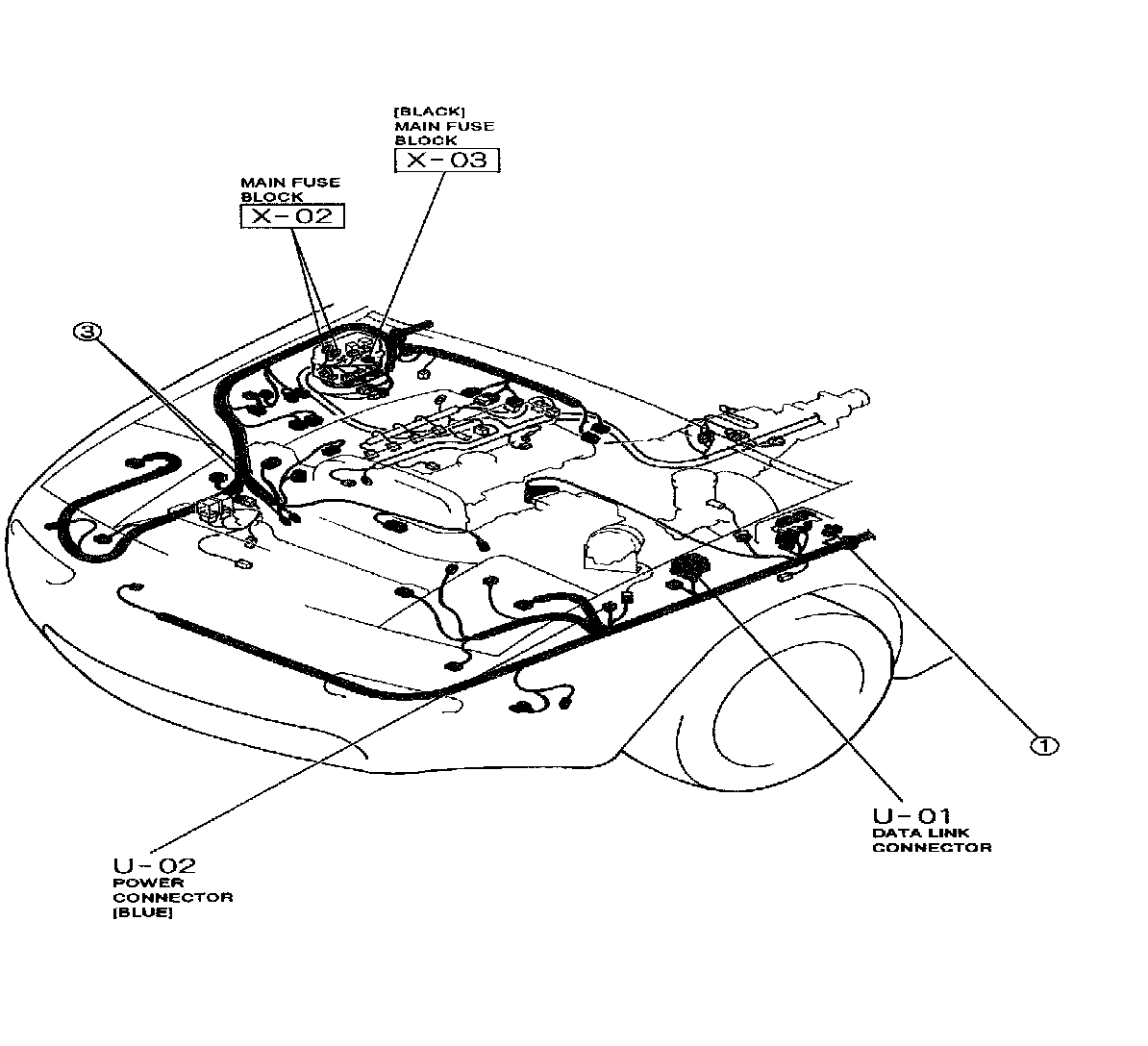 [BLACK]
MAIN FUSE
BLOCK
X-03

MAIN FUSE
BLOCK
X-02

3

1

U-01
DATA LINK
CONNECTOR

U-02
POWER
CONNECTOR
[BLUE]