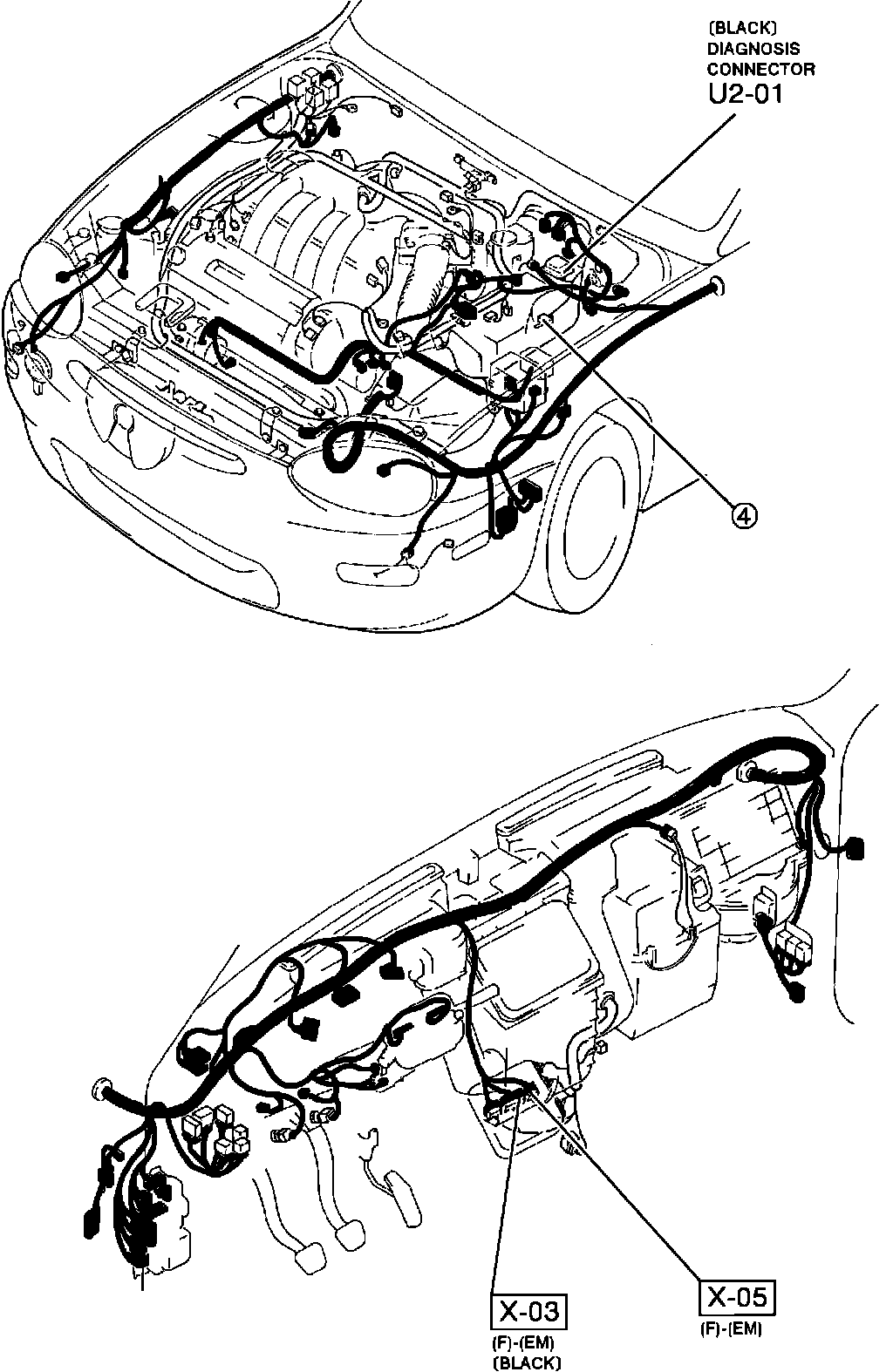 (BLACK)
DIAGNOSIS
CONNECTOR
U2-01

④

X-03
(F)-(EM)
(BLACK)

X-05
(F)-(EM)