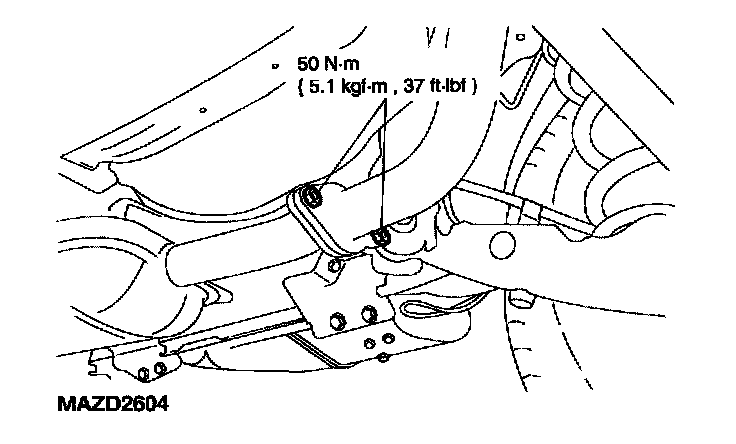 50 N·m
( 5.1 kgf·m , 37 ft·lbf )

MAZD2604