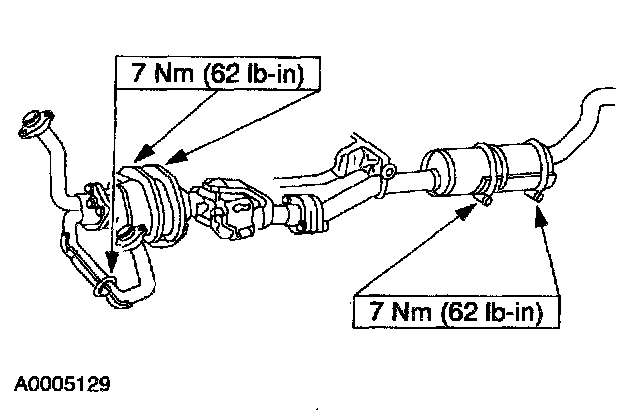 7 Nm (62 lb-in)

7 Nm (62 lb-in)

A0005129