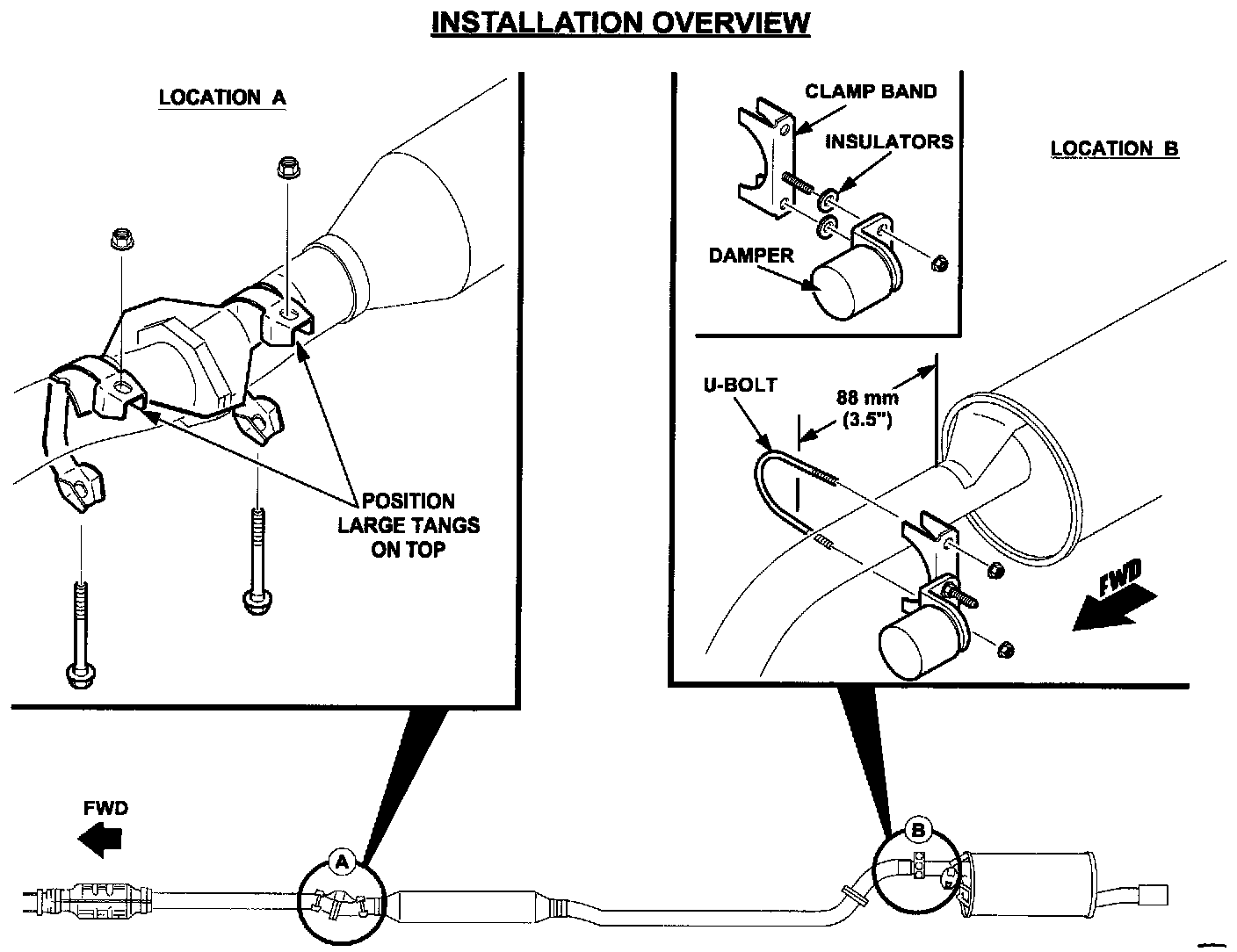 INSTALLATION OVERVIEW

LOCATION A

POSITION LARGE TANGS ON TOP

CLAMP BAND

INSULATORS

LOCATION B

DAMPER

U-BOLT

88 mm (3.5")

FWD

FWD

A

B