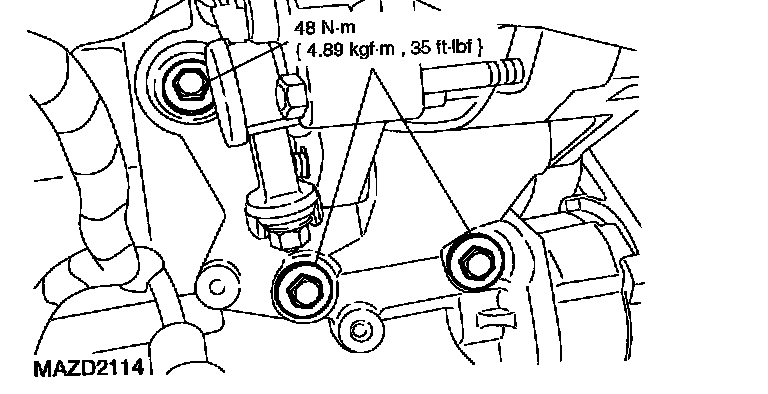 48 N·m
{ 4.89 kgf·m , 35 ft·lbf }

MAZD2114