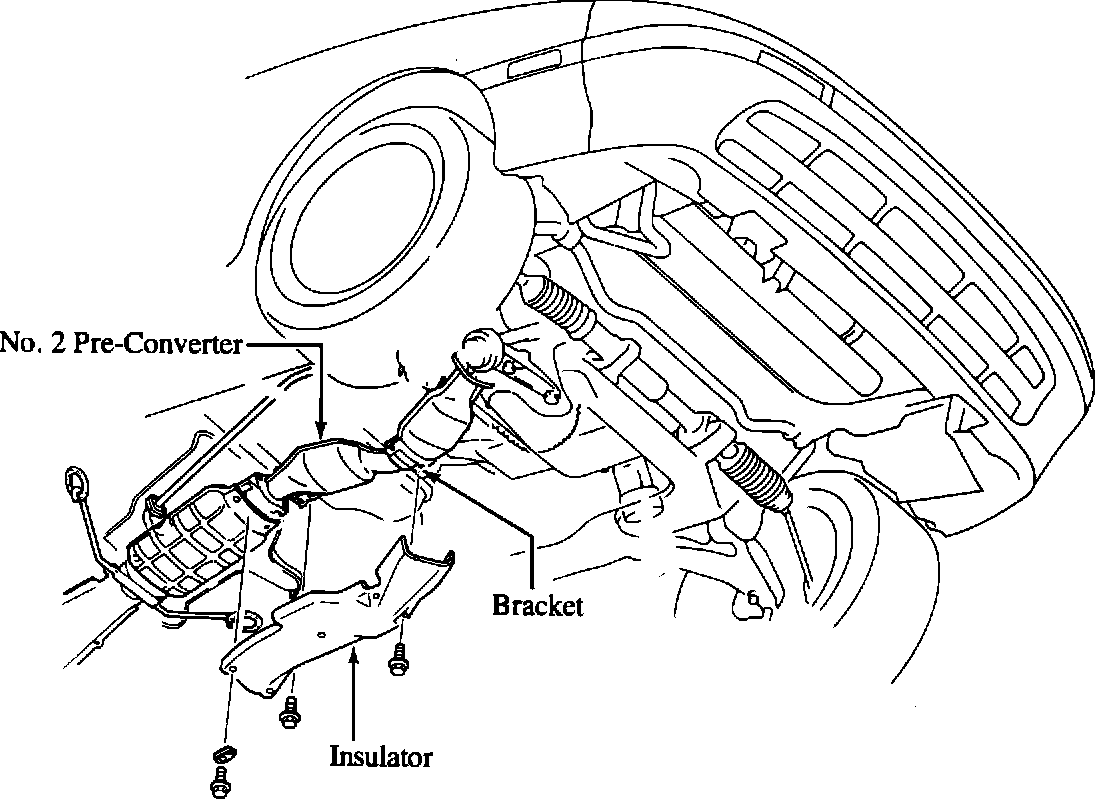 No. 2 Pre-Converter
Bracket
Insulator