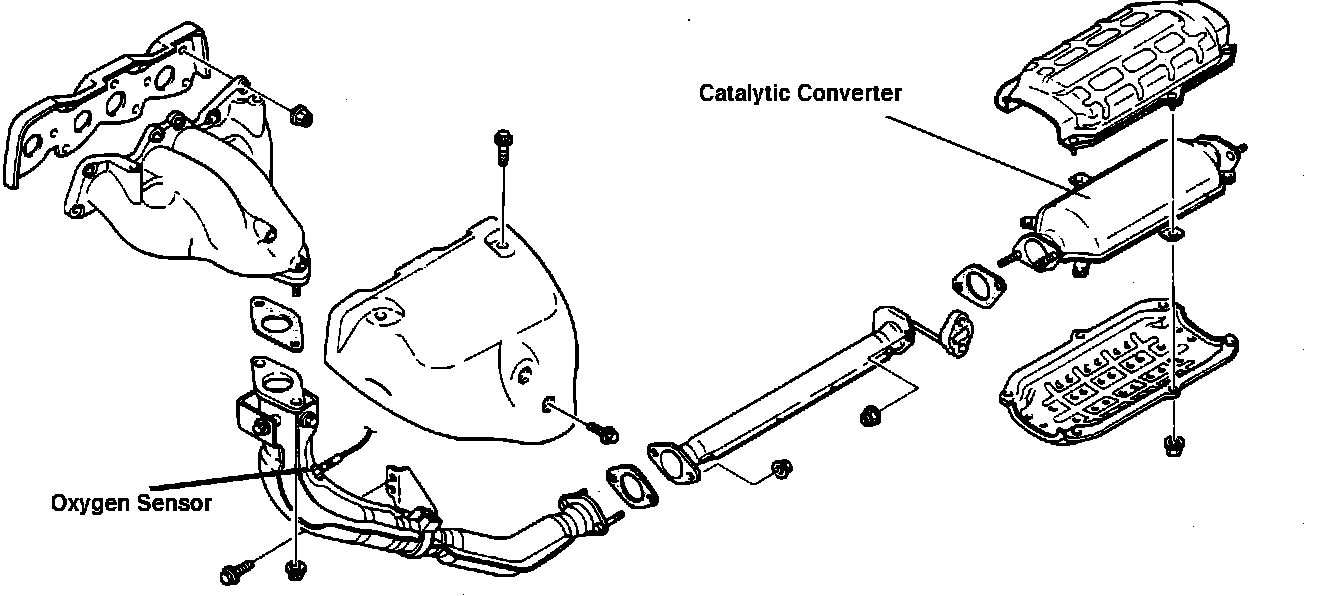 Catalytic Converter

Oxygen Sensor