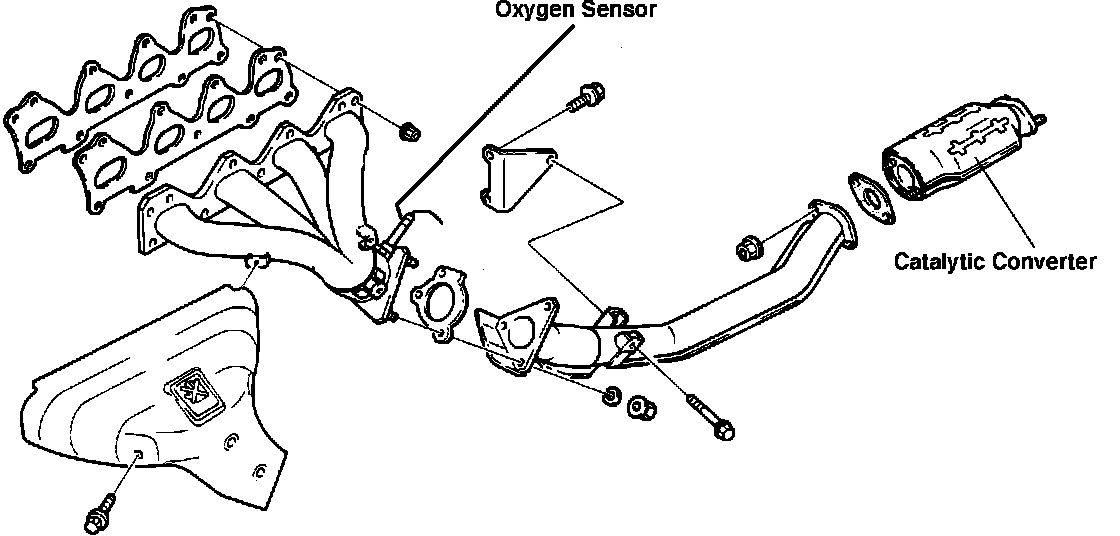 Oxygen Sensor

Catalytic Converter