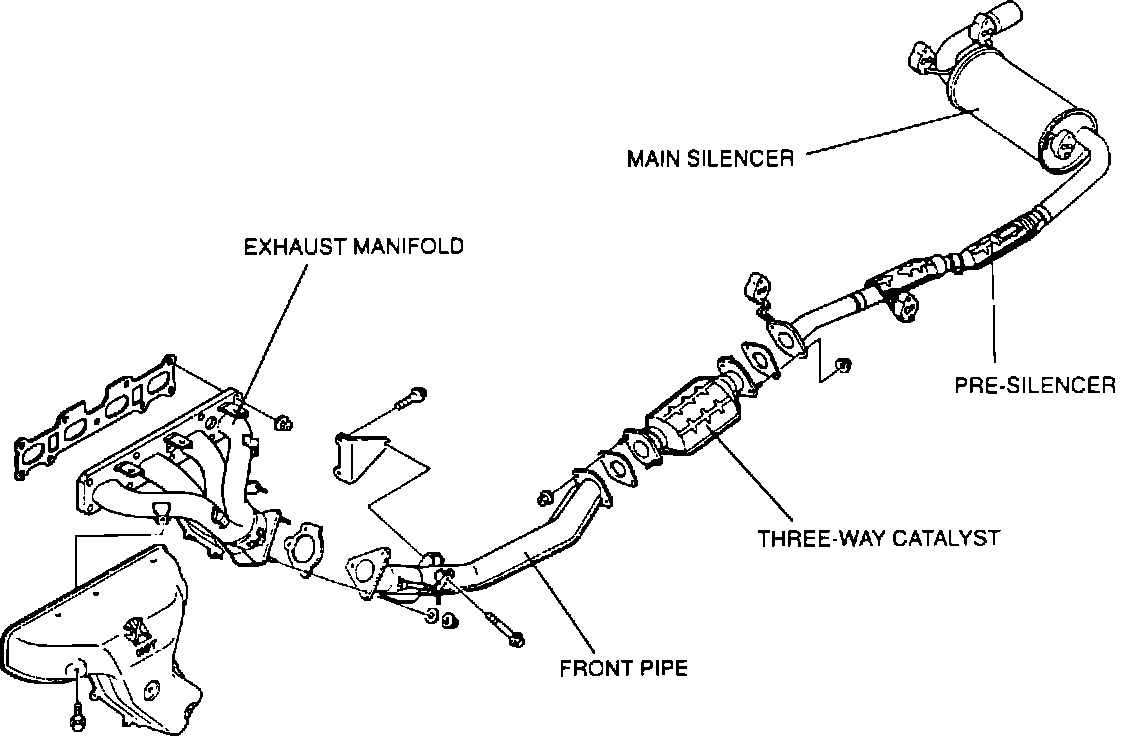 MAIN SILENCER

EXHAUST MANIFOLD

PRE-SILENCER

THREE-WAY CATALYST

FRONT PIPE