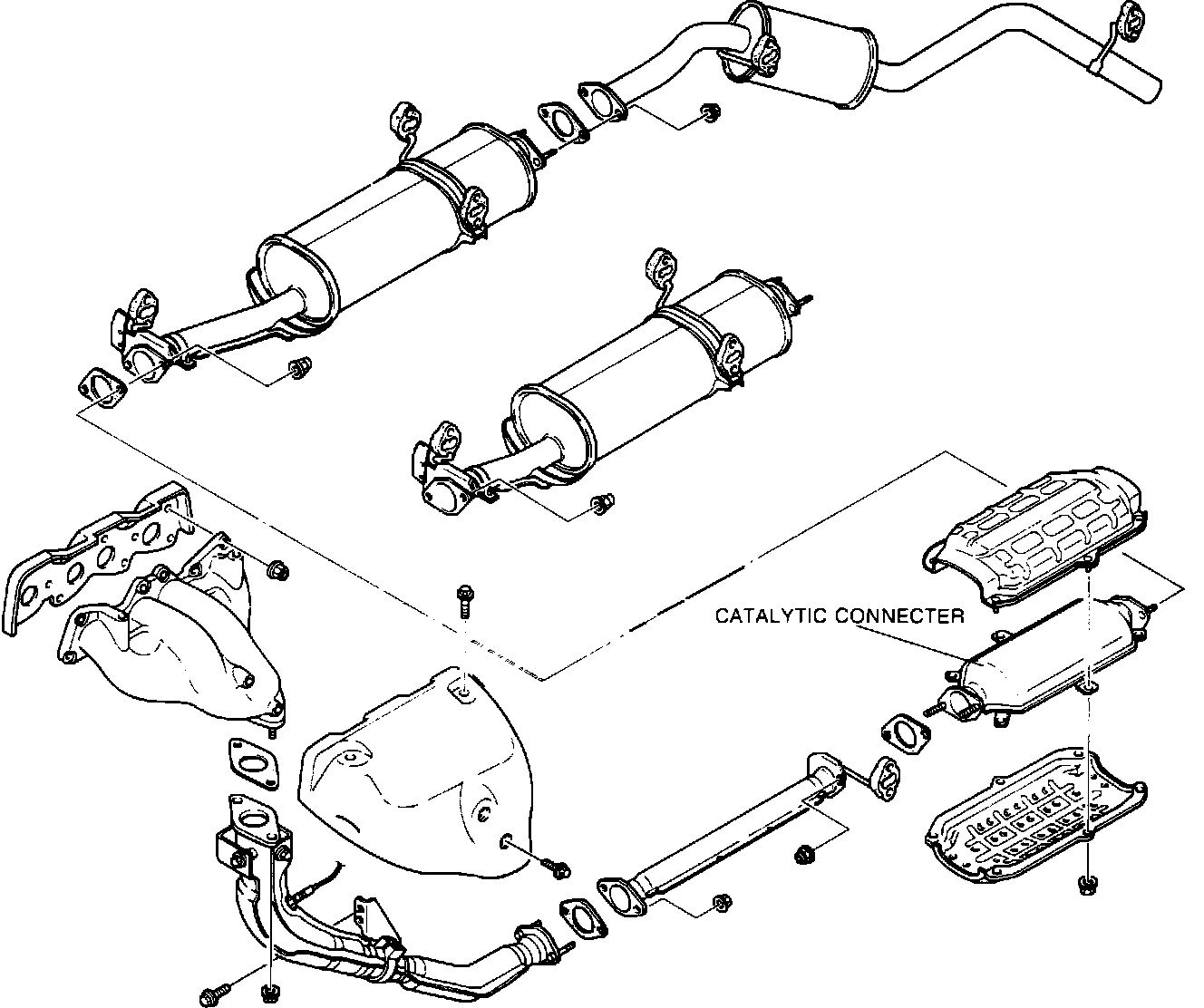 CATALYTIC CONNECTER