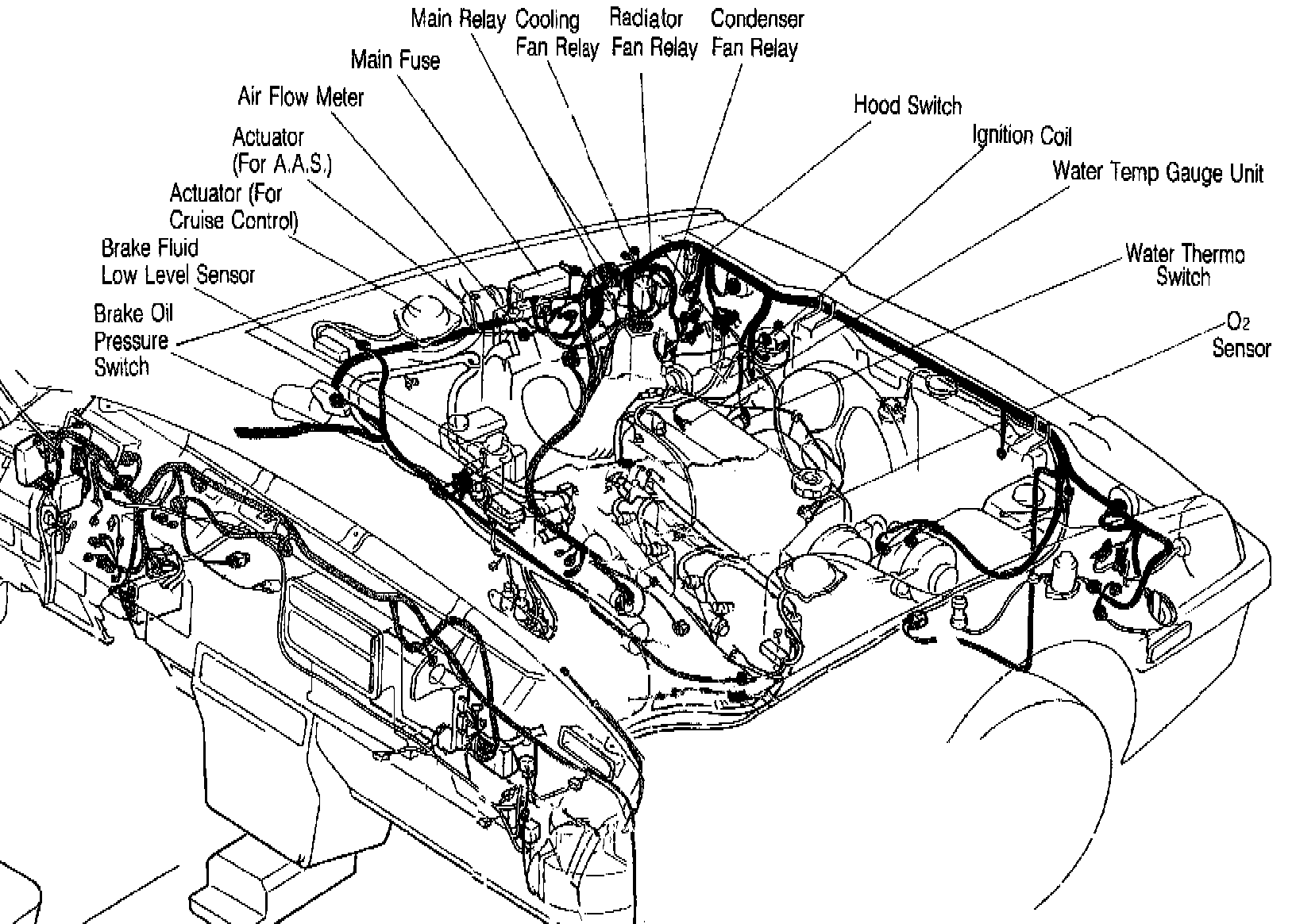 Main Relay
Cooling Fan Relay
Radiator Fan Relay
Condenser Fan Relay
Main Fuse
Air Flow Meter
Actuator (For A.A.S.)
Actuator (For Cruise Control)
Brake Fluid Low Level Sensor
Brake Oil Pressure Switch
Hood Switch
Ignition Coil
Water Temp Gauge Unit
Water Thermo Switch
$O_2$ Sensor