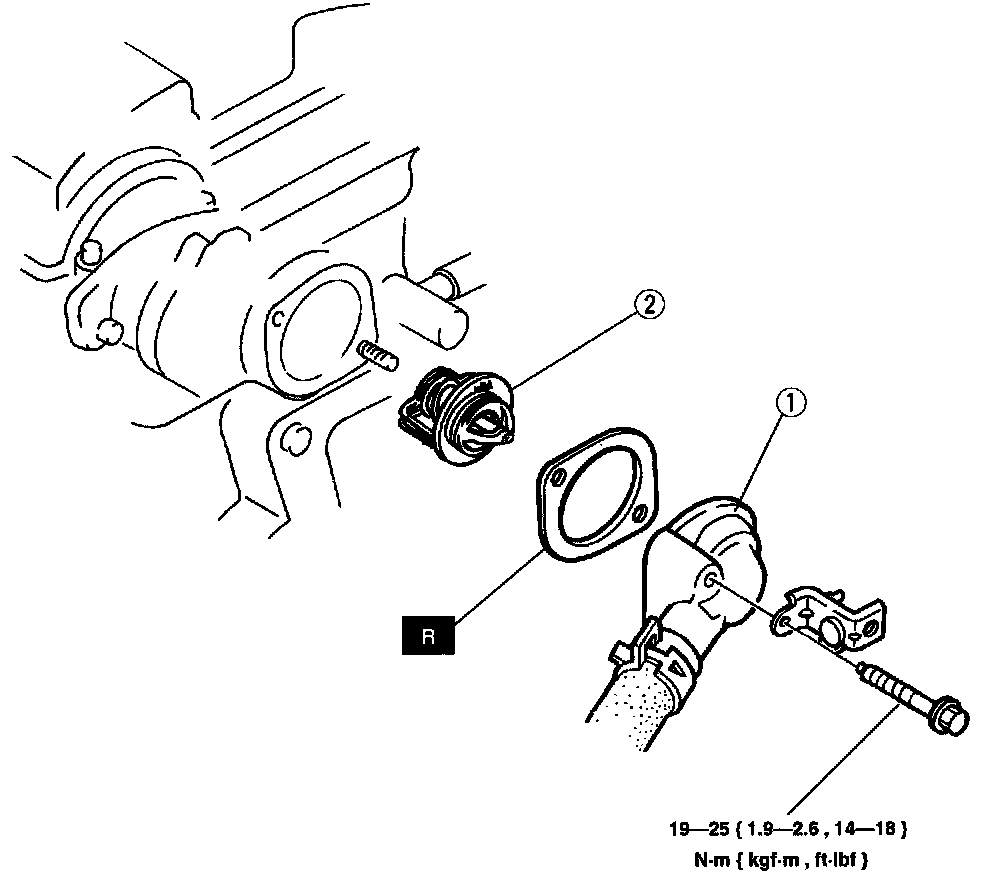 2

1

R

19—25 { 1.9—2.6 , 14—18 }
N·m { kgf·m , ft·lbf }