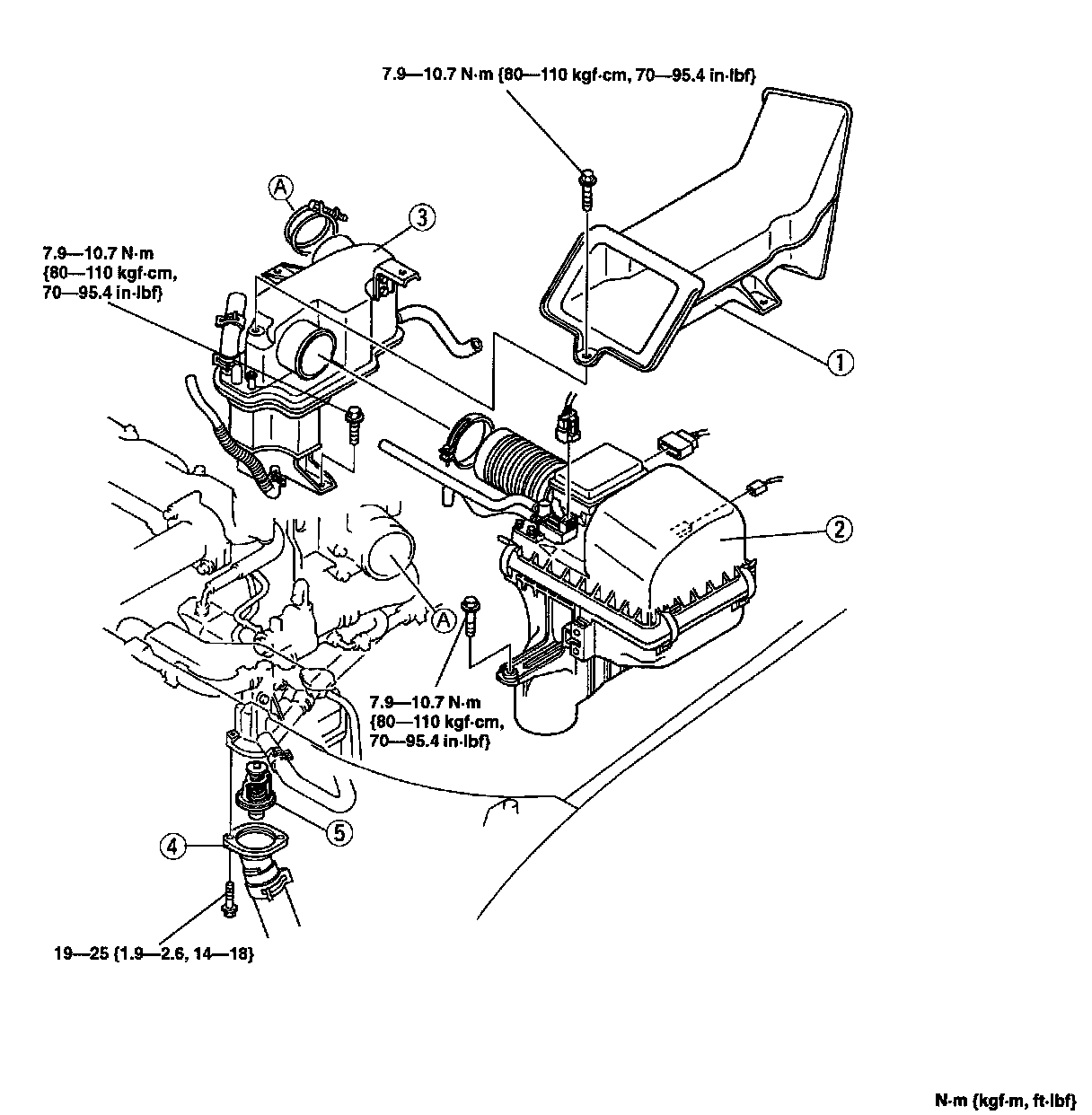 7.9—10.7 N·m {80—110 kgf·cm, 70—95.4 in·lbf}

A

3

7.9—10.7 N·m {80—110 kgf·cm, 70—95.4 in·lbf}

1

2

A

7.9—10.7 N·m {80—110 kgf·cm, 70—95.4 in·lbf}

5

4

19—25 {1.9—2.6, 14—18}

N·m {kgf·m, ft·lbf}