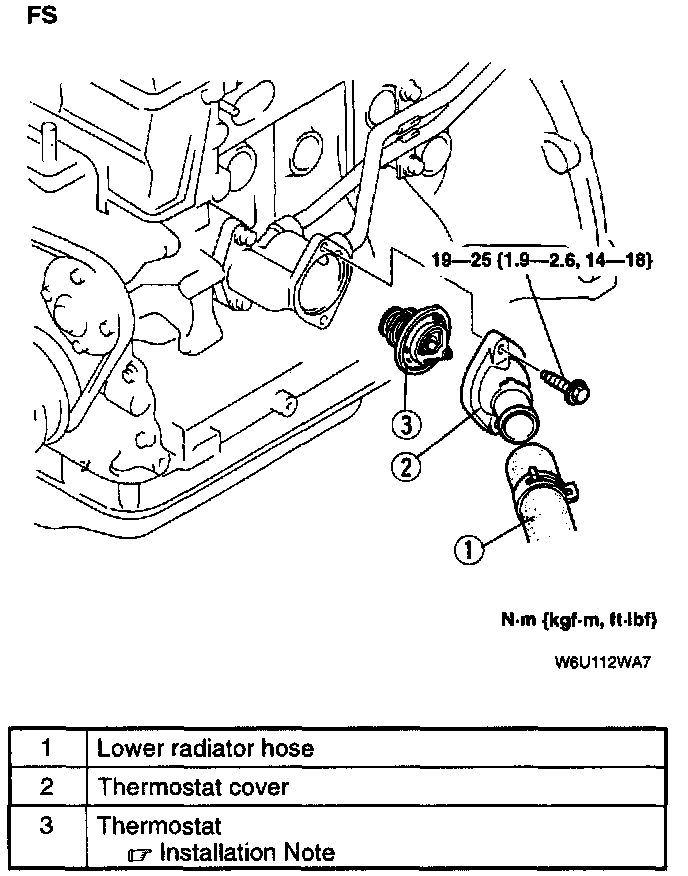 FS

19—25 {1.9—2.6, 14—18}

3

2

1

N·m {kgf·m, ft·lbf}

W6U112WA7

| 1 | Lower radiator hose |
|---|---|
| 2 | Thermostat cover |
| 3 | Thermostat ☞ Installation Note |