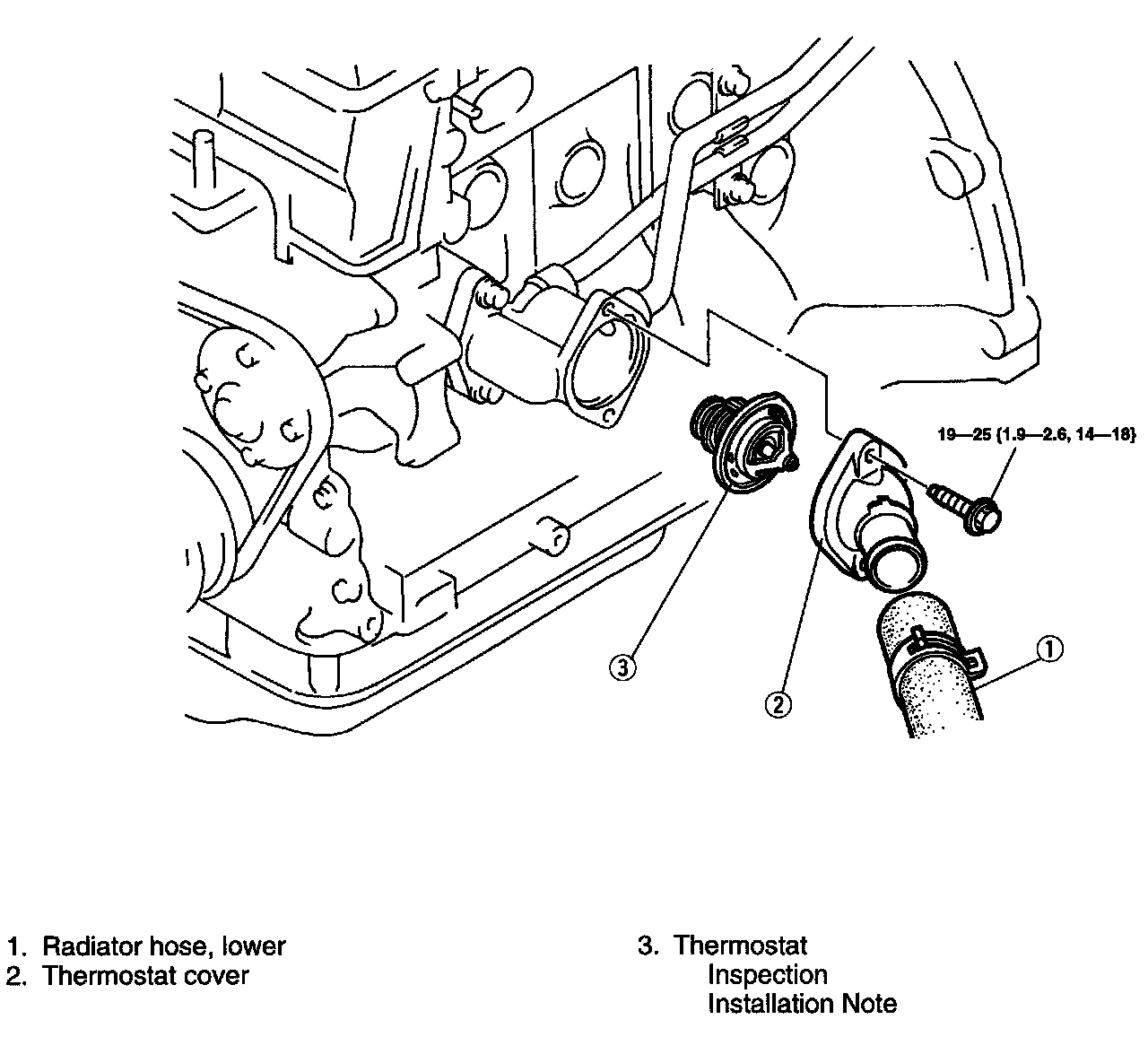 19—25 {1.9—2.6, 14—18}

③

②

①

1. Radiator hose, lower
2. Thermostat cover

3. Thermostat
Inspection
Installation Note