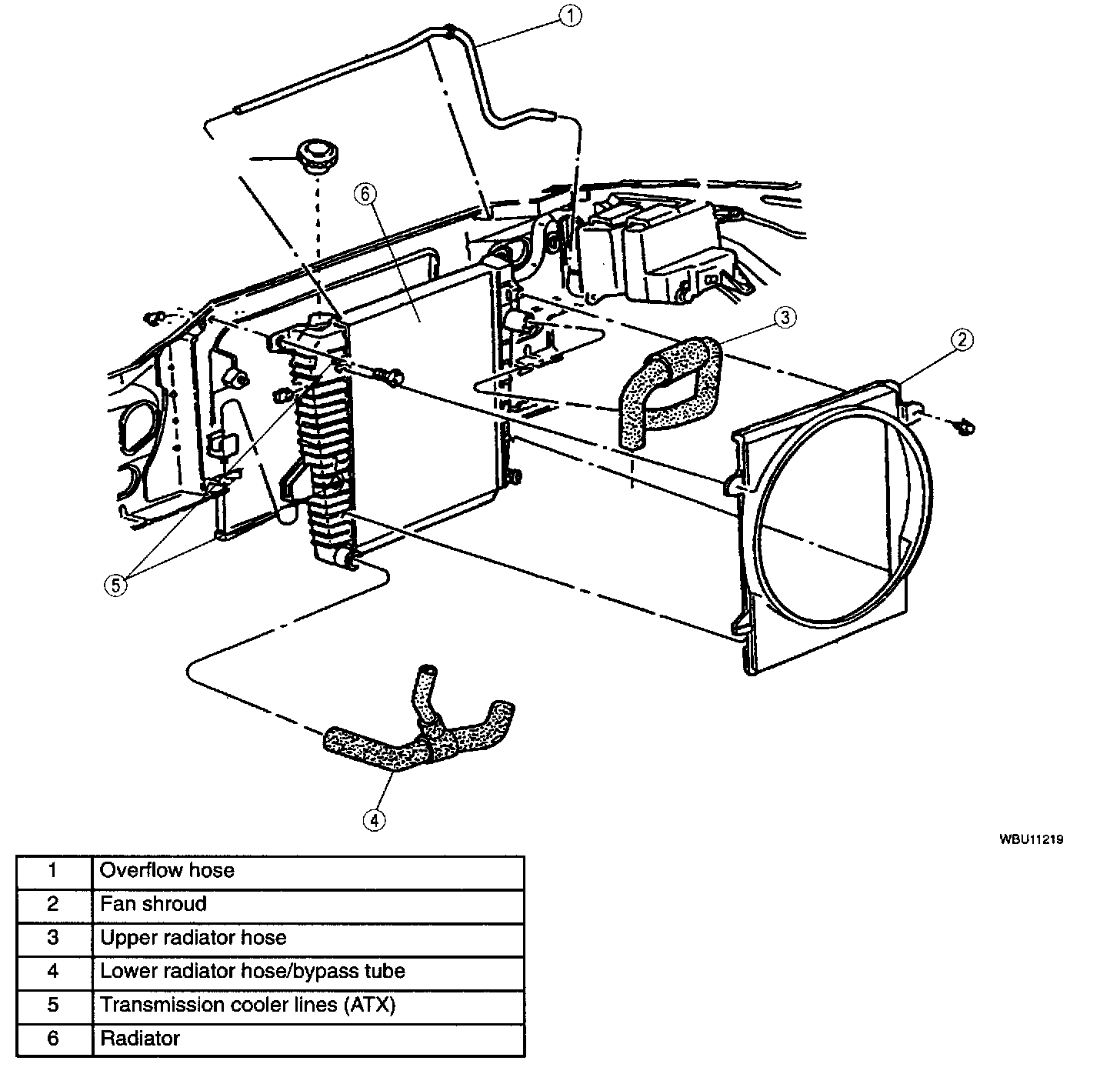 1

6

3

2

5

4

WBU11219

| 1 | Overflow hose |
|---|---|
| 2 | Fan shroud |
| 3 | Upper radiator hose |
| 4 | Lower radiator hose/bypass tube |
| 5 | Transmission cooler lines (ATX) |
| 6 | Radiator |