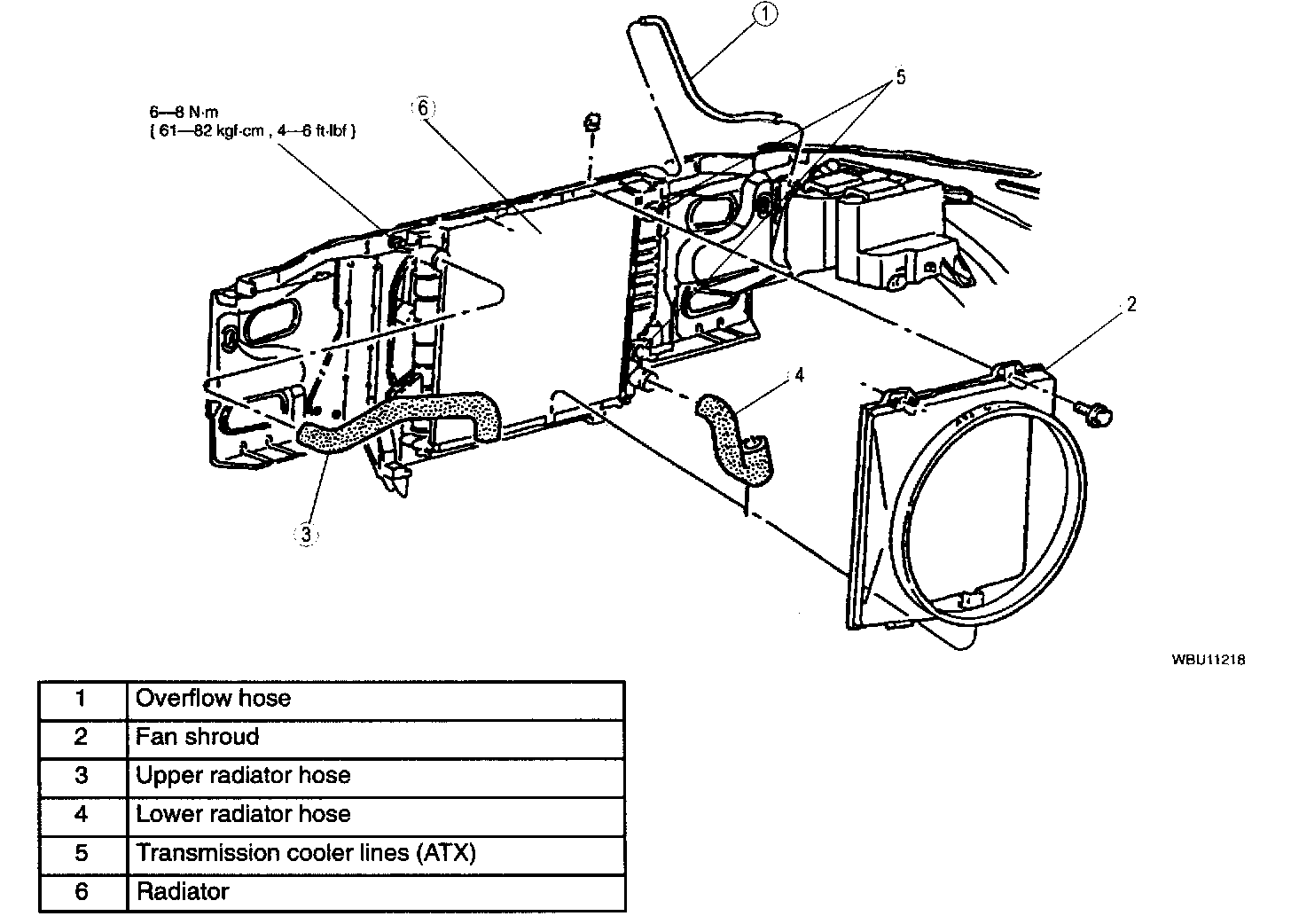 1

5

6—8 N·m
{ 61—82 kgf·cm , 4—6 ft·lbf }

6

2

4

3

WBU11218

| 1 | Overflow hose |
|---|---|
| 2 | Fan shroud |
| 3 | Upper radiator hose |
| 4 | Lower radiator hose |
| 5 | Transmission cooler lines (ATX) |
| 6 | Radiator |