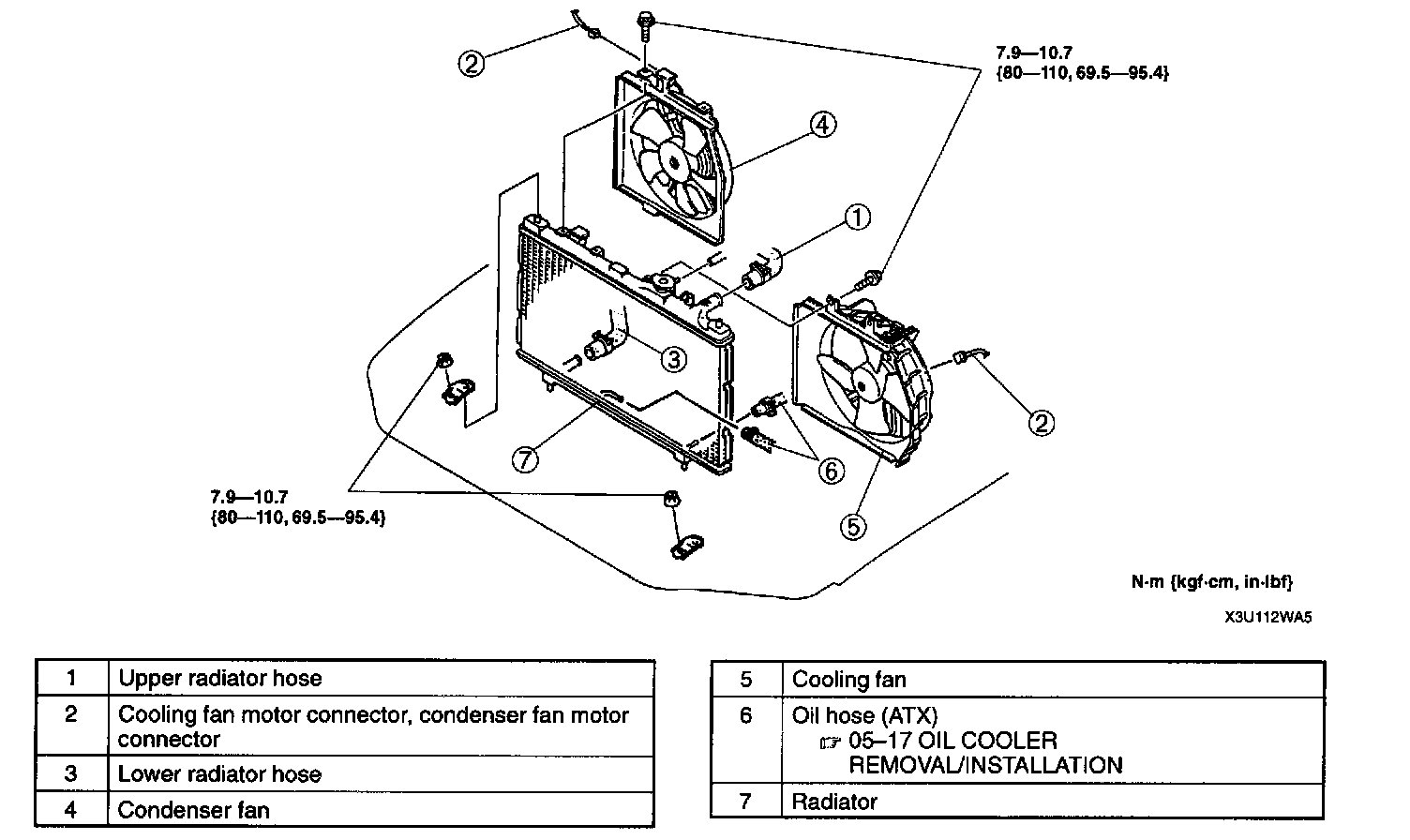 2

7.9—10.7
{80—110, 69.5—95.4}

4

1

3

2

7

6

5

7.9—10.7
{80—110, 69.5—95.4}

N·m {kgf·cm, in·lbf}

X3U112WA5

| 1 | Upper radiator hose |
|---|---|
| 2 | Cooling fan motor connector, condenser fan motor connector |
| 3 | Lower radiator hose |
| 4 | Condenser fan |

| 5 | Cooling fan |
|---|---|
| 6 | Oil hose (ATX) ☞ 05–17 OIL COOLER REMOVAL/INSTALLATION |
| 7 | Radiator |