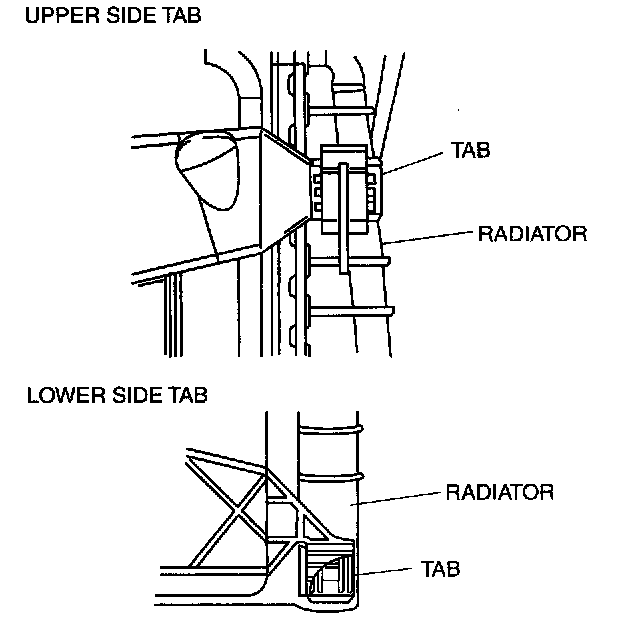 UPPER SIDE TAB

TAB

RADIATOR

LOWER SIDE TAB

RADIATOR

TAB