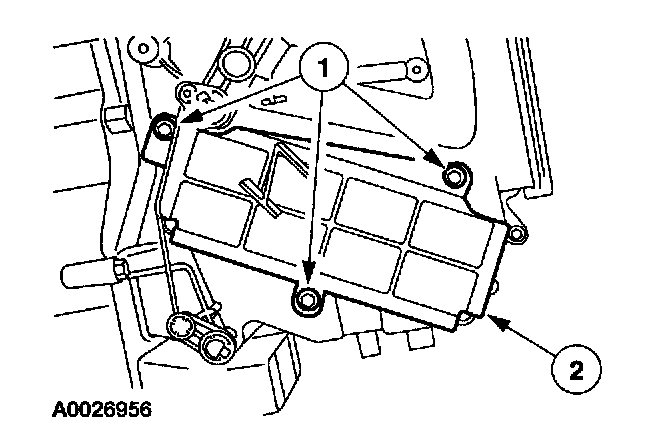 1
2
A0026956