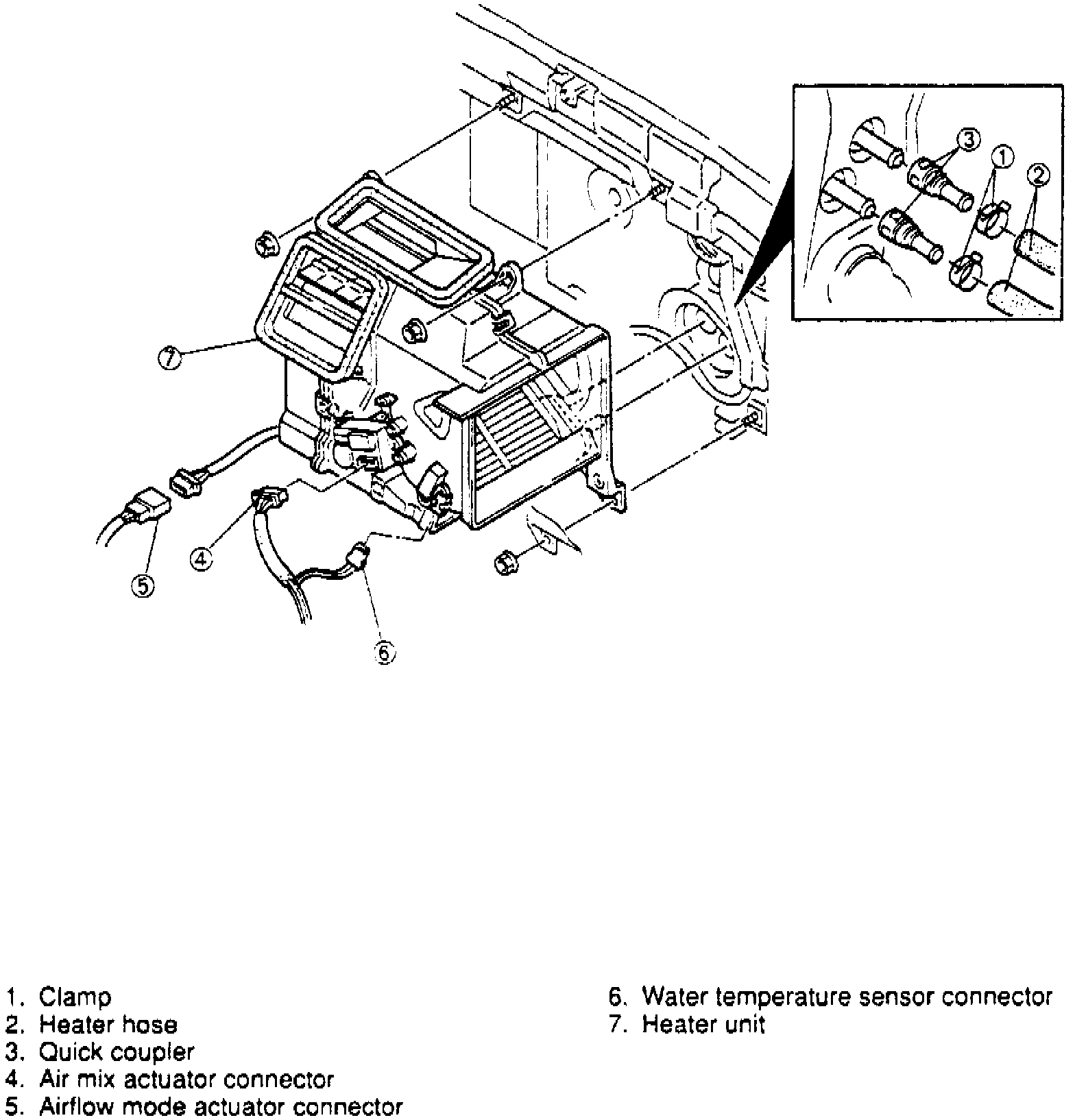 3
1
2
7
4
5
6

1. Clamp
2. Heater hose
3. Quick coupler
4. Air mix actuator connector
5. Airflow mode actuator connector
6. Water temperature sensor connector
7. Heater unit