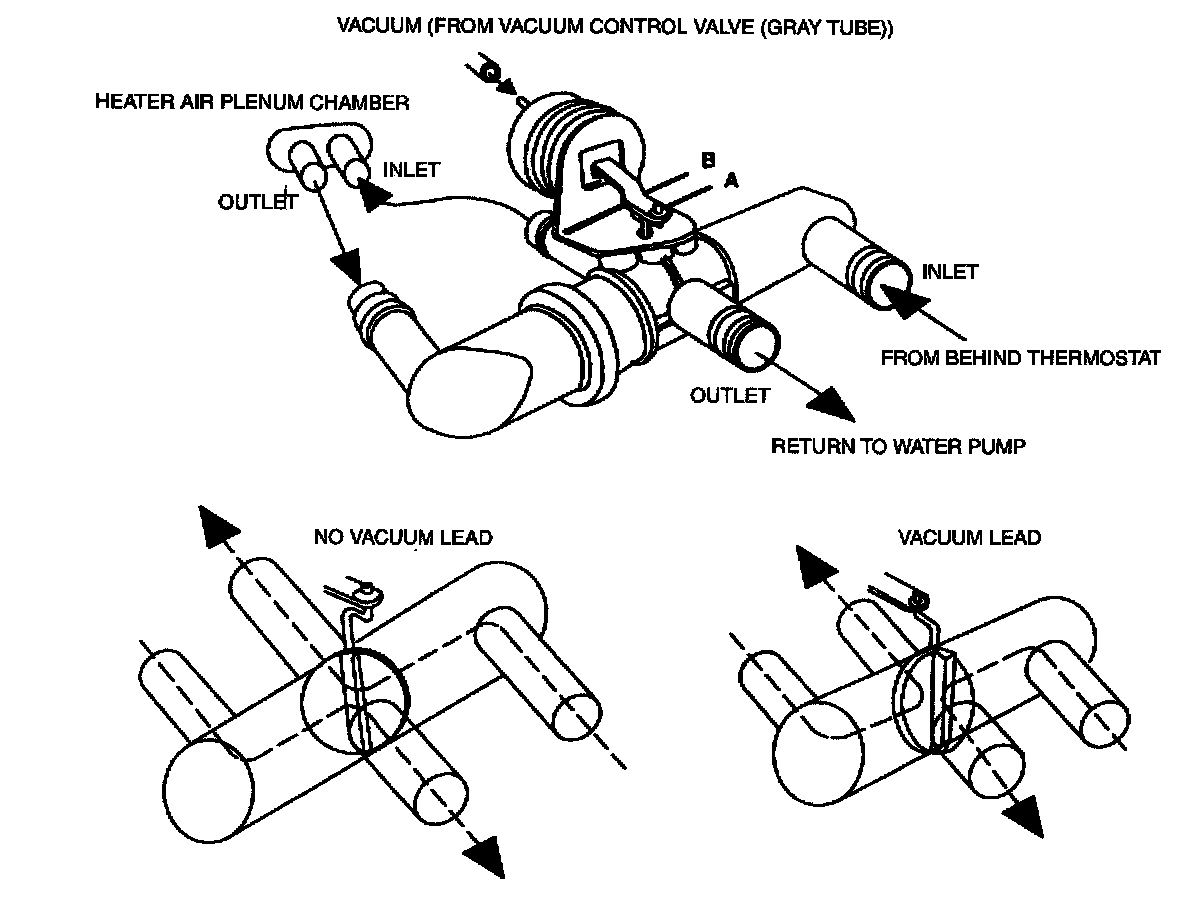 VACUUM (FROM VACUUM CONTROL VALVE (GRAY TUBE))

HEATER AIR PLENUM CHAMBER

INLET

OUTLET

B

A

INLET

FROM BEHIND THERMOSTAT

OUTLET

RETURN TO WATER PUMP

NO VACUUM LEAD

VACUUM LEAD