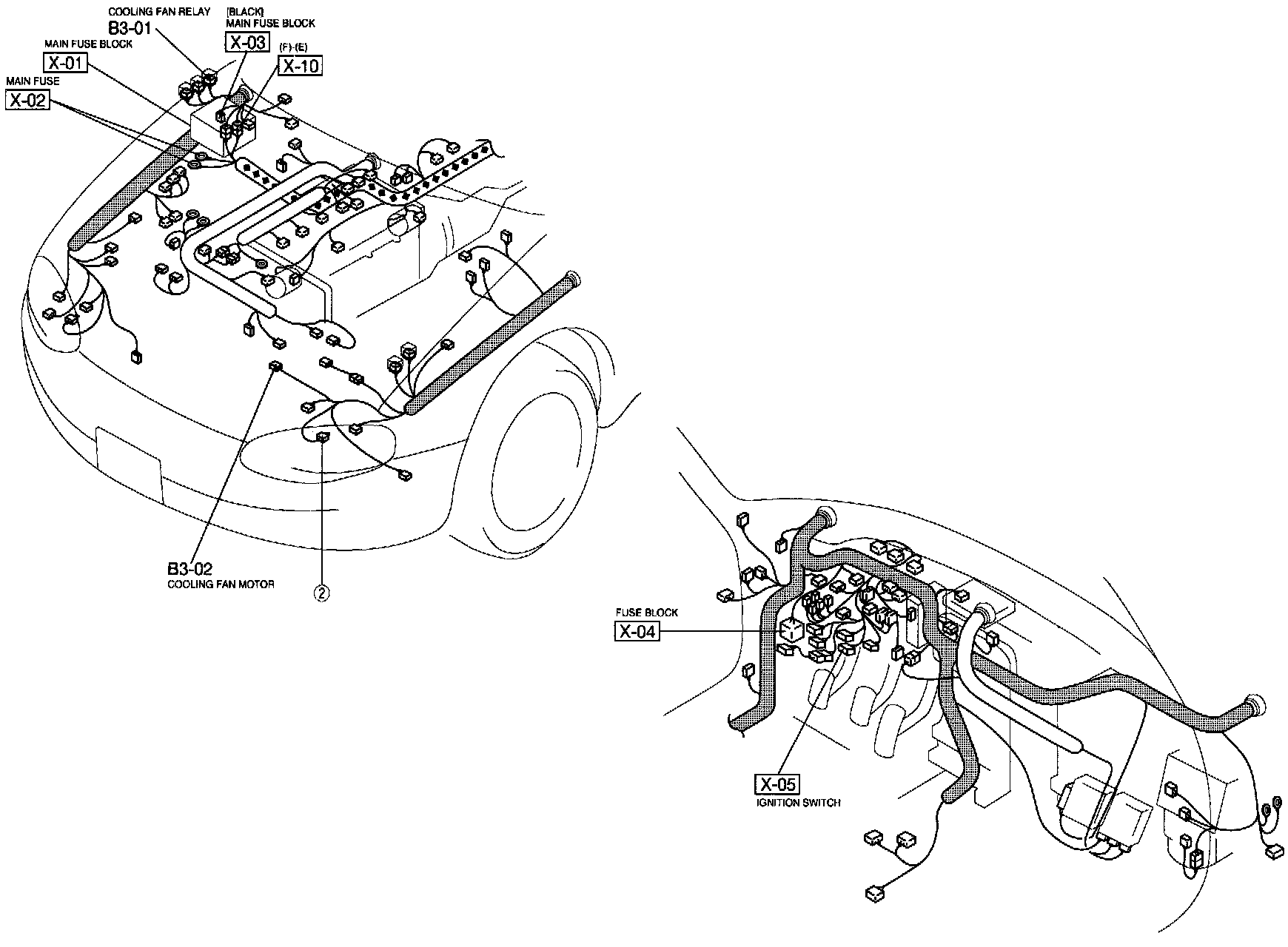 COOLING FAN RELAY
B3-01

[BLACK]
MAIN FUSE BLOCK
X-03

MAIN FUSE BLOCK
X-01

(F)-(E)
X-10

MAIN FUSE
X-02

B3-02
COOLING FAN MOTOR

②

FUSE BLOCK
X-04

X-05
IGNITION SWITCH