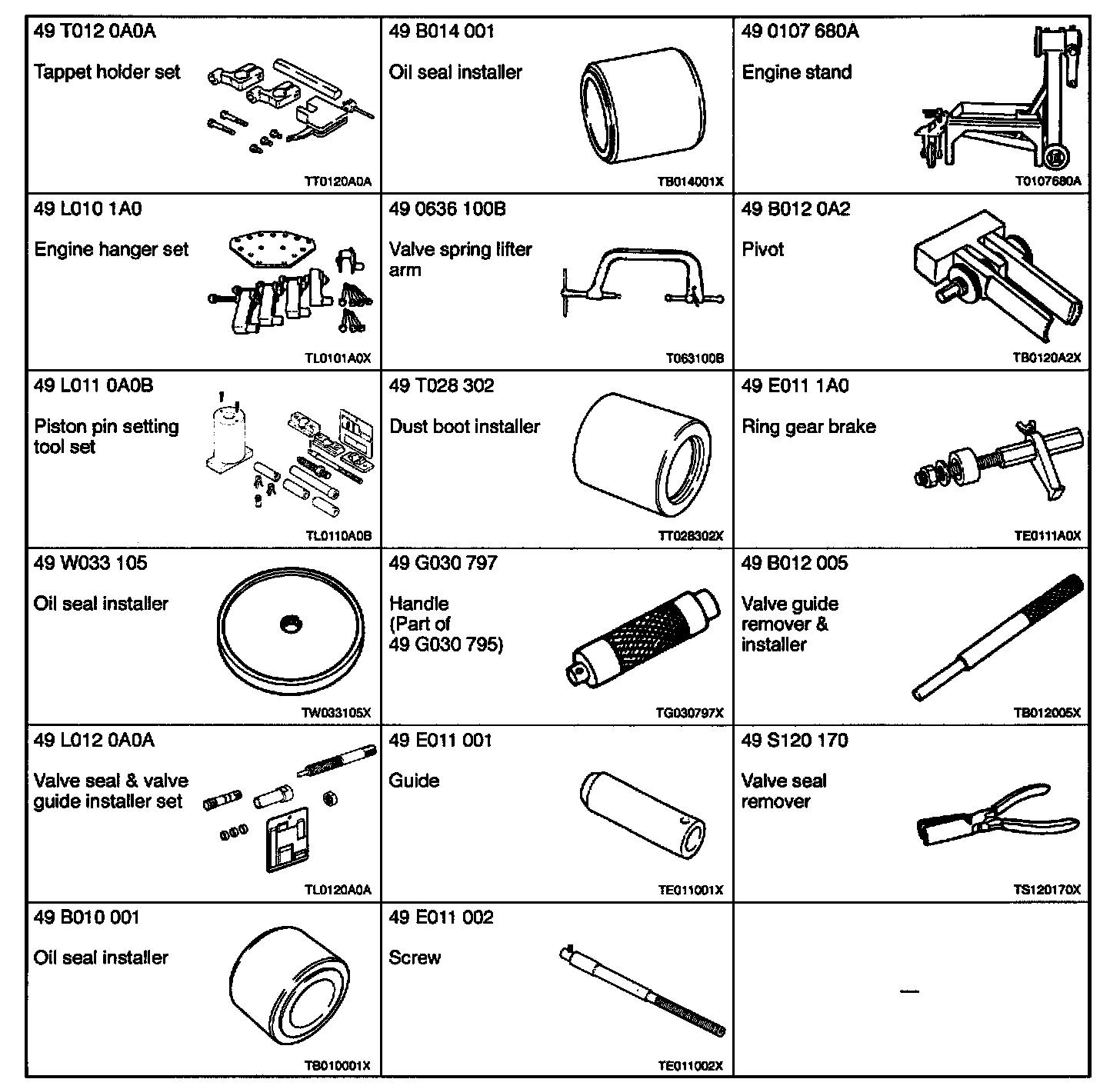 | | | |
|---|---|---|
| 49 T012 0A0A Tappet holder set TT0120A0A | 49 B014 001 Oil seal installer TB014001X | 49 0107 680A Engine stand T0107680A |
| 49 L010 1A0 Engine hanger set TL0101A0X | 49 0636 100B Valve spring lifter arm T063100B | 49 B012 0A2 Pivot TB0120A2X |
| 49 L011 0A0B Piston pin setting tool set TL0110A0B | 49 T028 302 Dust boot installer TT028302X | 49 E011 1A0 Ring gear brake TE0111A0X |
| 49 W033 105 Oil seal installer TW033105X | 49 G030 797 Handle (Part of 49 G030 795) TG030797X | 49 B012 005 Valve guide remover & installer TB012005X |
| 49 L012 0A0A Valve seal & valve guide installer set TL0120A0A | 49 E011 001 Guide TE011001X | 49 S120 170 Valve seal remover TS120170X |
| 49 B010 001 Oil seal installer TB010001X | 49 E011 002 Screw TE011002X | — |