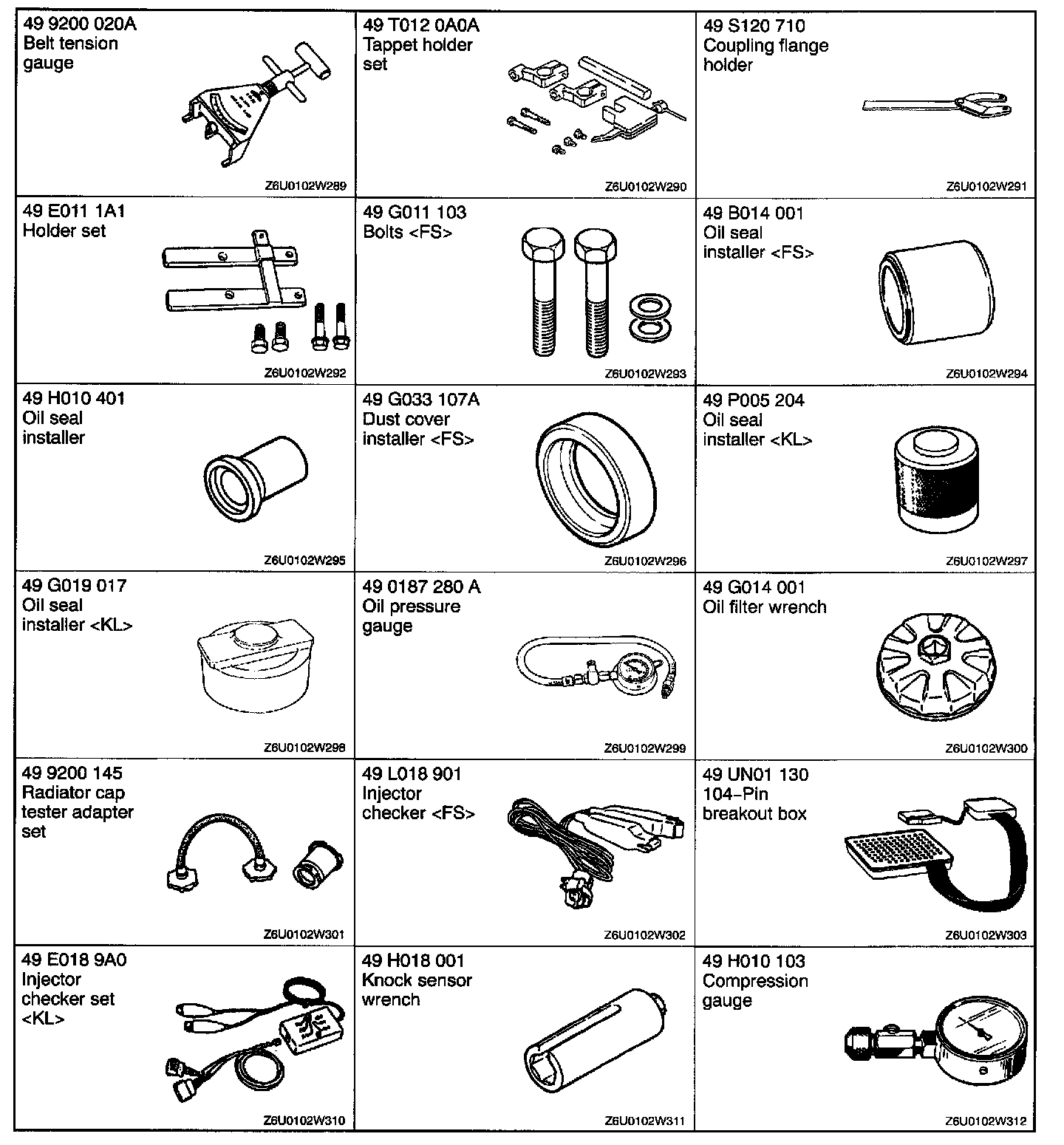 | | | |
|---|---|---|
| 49 9200 020A Belt tension gauge Z6U0102W289 | 49 T012 0A0A Tappet holder set Z6U0102W290 | 49 S120 710 Coupling flange holder Z6U0102W291 |
| 49 E011 1A1 Holder set Z6U0102W292 | 49 G011 103 Bolts <FS> Z6U0102W293 | 49 B014 001 Oil seal installer <FS> Z6U0102W294 |
| 49 H010 401 Oil seal installer Z6U0102W295 | 49 G033 107A Dust cover installer <FS> Z6U0102W296 | 49 P005 204 Oil seal installer <KL> Z6U0102W297 |
| 49 G019 017 Oil seal installer <KL> Z6U0102W298 | 49 0187 280 A Oil pressure gauge Z6U0102W299 | 49 G014 001 Oil filter wrench Z6U0102W300 |
| 49 9200 145 Radiator cap tester adapter set Z6U0102W301 | 49 L018 901 Injector checker <FS> Z6U0102W302 | 49 UN01 130 104-Pin breakout box Z6U0102W303 |
| 49 E018 9A0 Injector checker set <KL> Z6U0102W310 | 49 H018 001 Knock sensor wrench Z6U0102W311 | 49 H010 103 Compression gauge Z6U0102W312 |