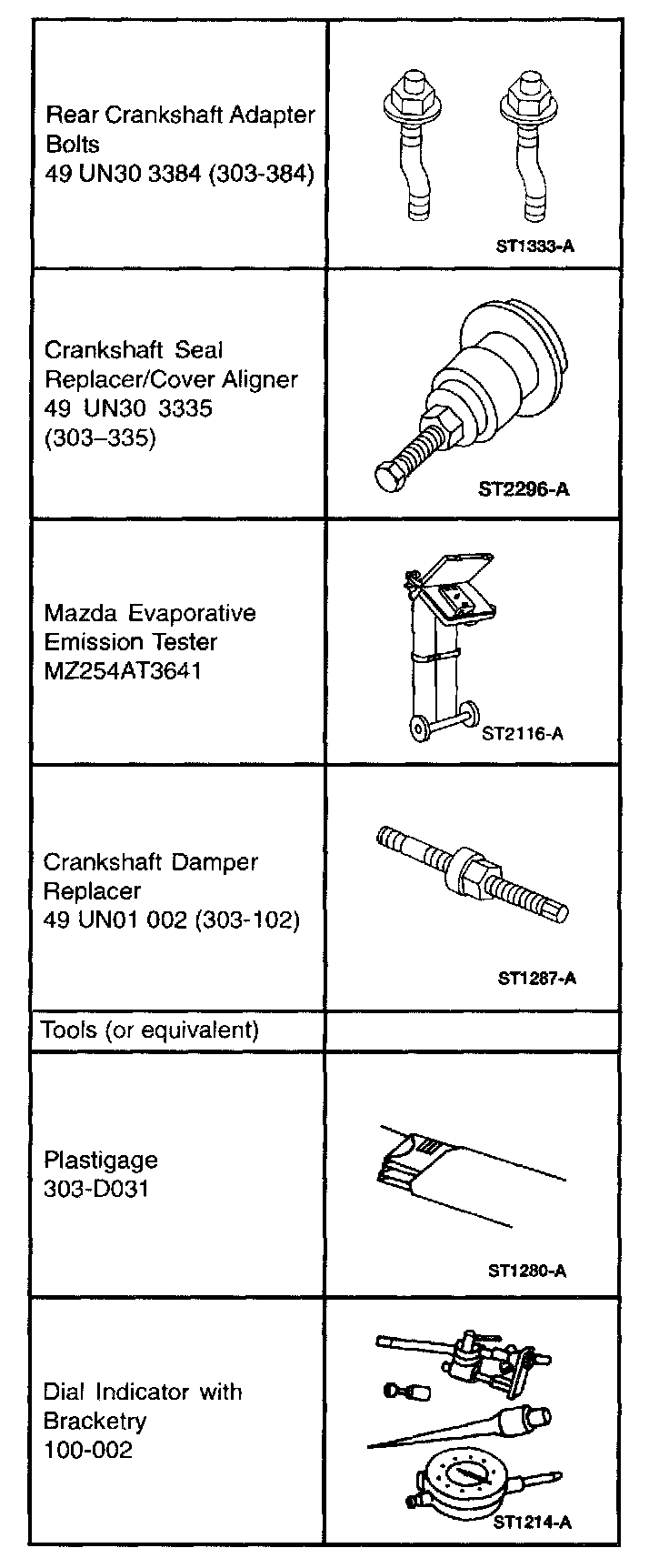 | | |
|---|---|
| Rear Crankshaft Adapter Bolts 49 UN30 3384 (303-384) | ST1333-A |
| Crankshaft Seal Replacer/Cover Aligner 49 UN30 3335 (303–335) | ST2296-A |
| Mazda Evaporative Emission Tester MZ254AT3641 | ST2116-A |
| Crankshaft Damper Replacer 49 UN01 002 (303-102) | ST1287-A |
| Tools (or equivalent) | |
| Plastigage 303-D031 | ST1280-A |
| Dial Indicator with Bracketry 100-002 | ST1214-A |