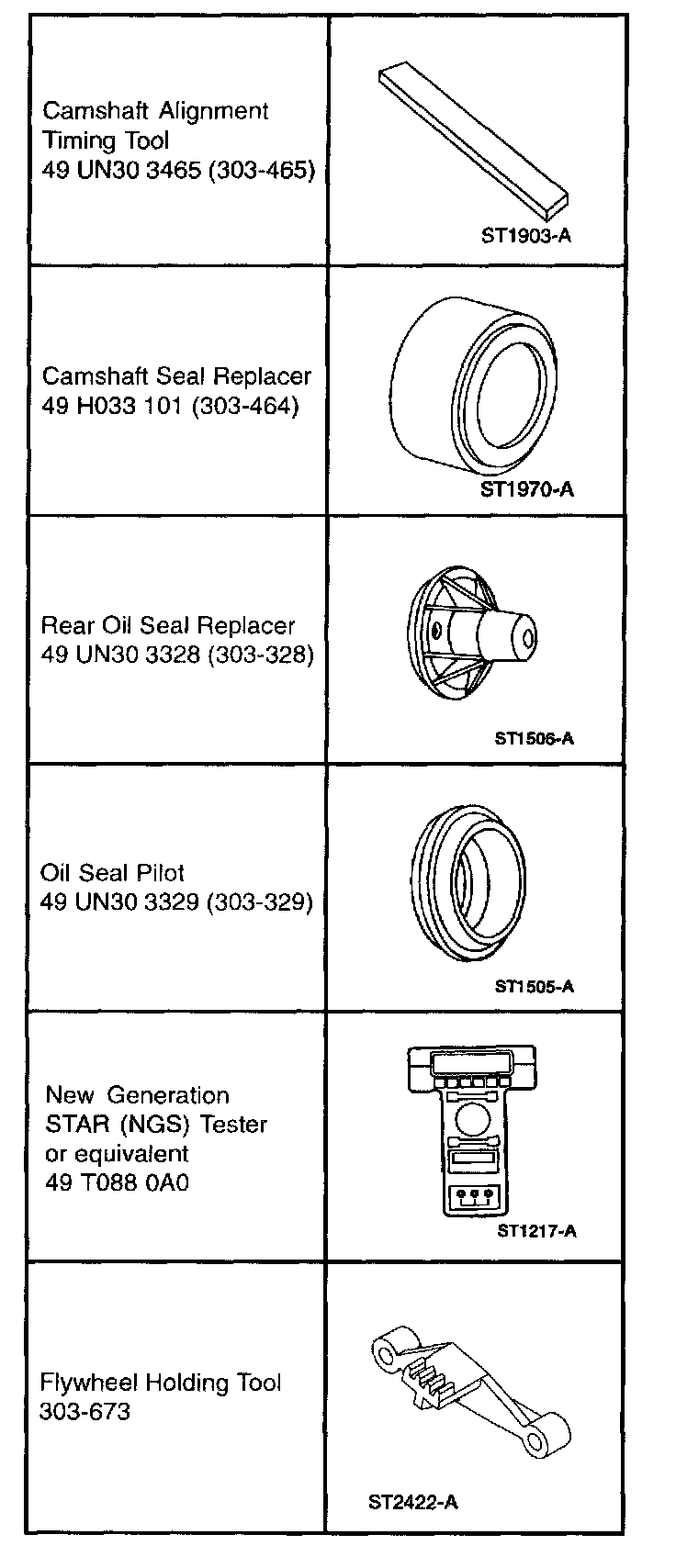 | | |
|---|---|
| Camshaft Alignment Timing Tool 49 UN30 3465 (303-465) | ST1903-A |
| Camshaft Seal Replacer 49 H033 101 (303-464) | ST1970-A |
| Rear Oil Seal Replacer 49 UN30 3328 (303-328) | ST1506-A |
| Oil Seal Pilot 49 UN30 3329 (303-329) | ST1505-A |
| New Generation STAR (NGS) Tester or equivalent 49 T088 0A0 | ST1217-A |
| Flywheel Holding Tool 303-673 | ST2422-A |