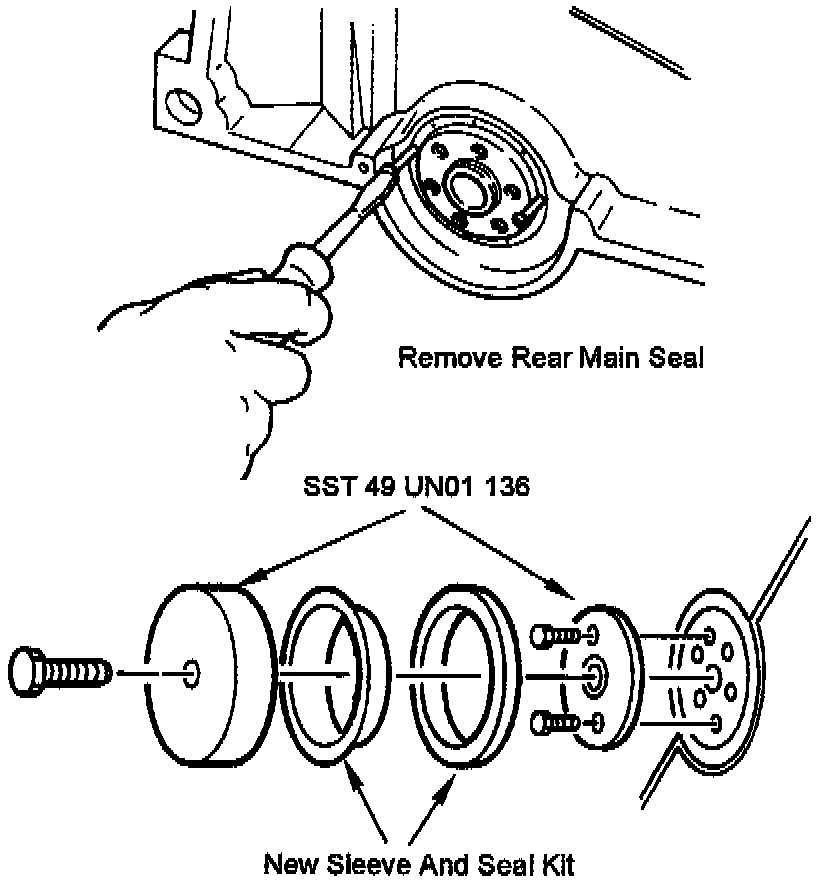 Remove Rear Main Seal

SST 49 UN01 136

New Sleeve And Seal Kit