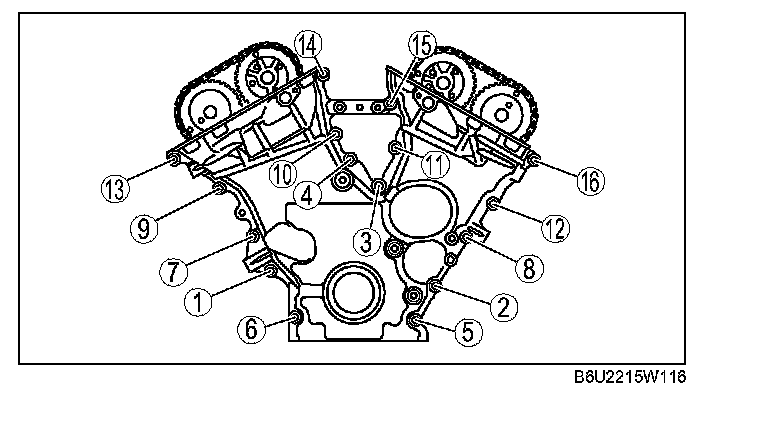 14
15
13
10
11
16
4
9
3
12
7
8
1
2
6
5
B6U2215W116