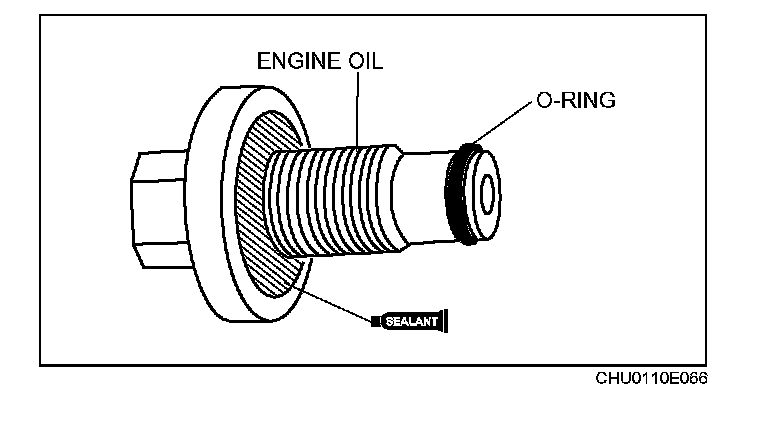 ENGINE OIL
O-RING
SEALANT
CHU0110E066