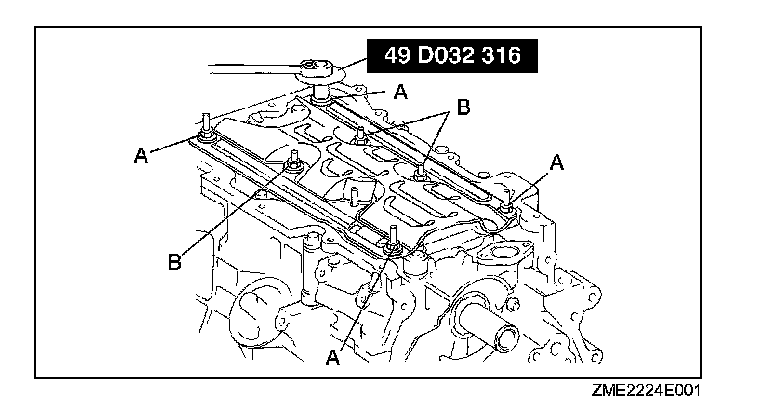 49 D032 316

A

B

A

A

B

A

ZME2224E001