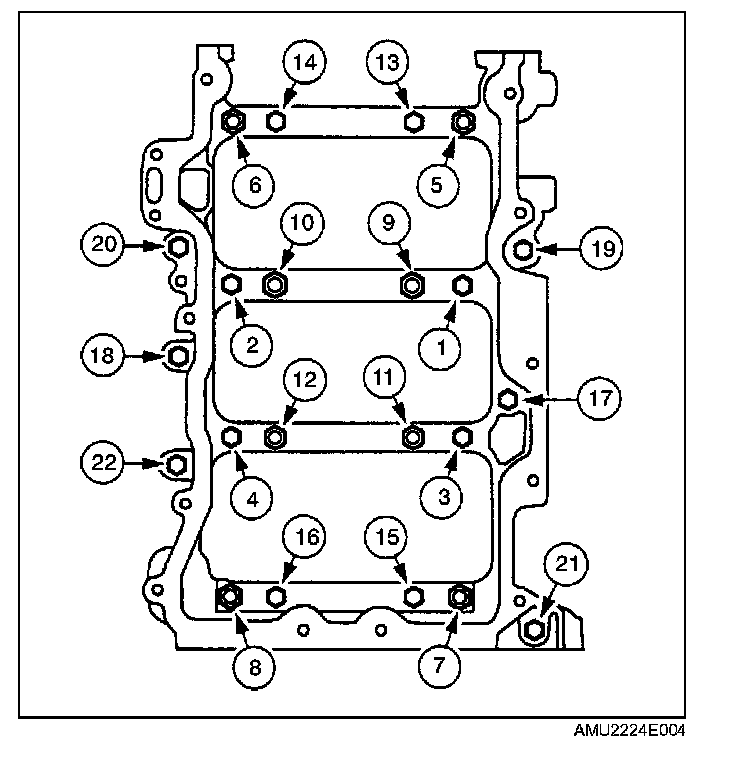 14
13
6
5
10
9
20
19
2
1
18
12
11
17
22
4
3
16
15
21
8
7
AMU2224E004