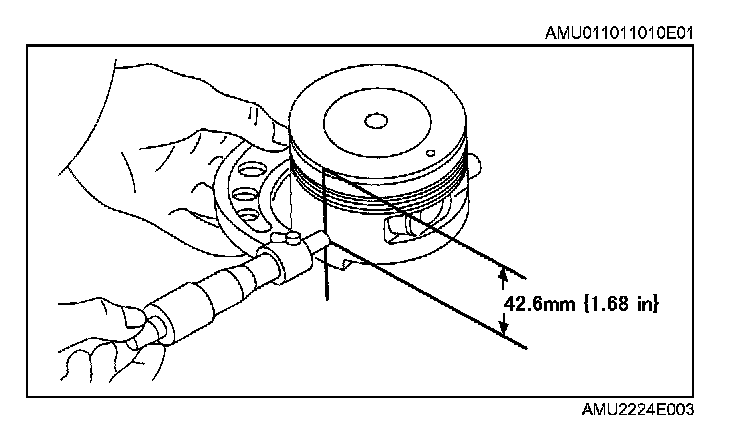 AMU011011010E01

42.6mm {1.68 in}

AMU2224E003